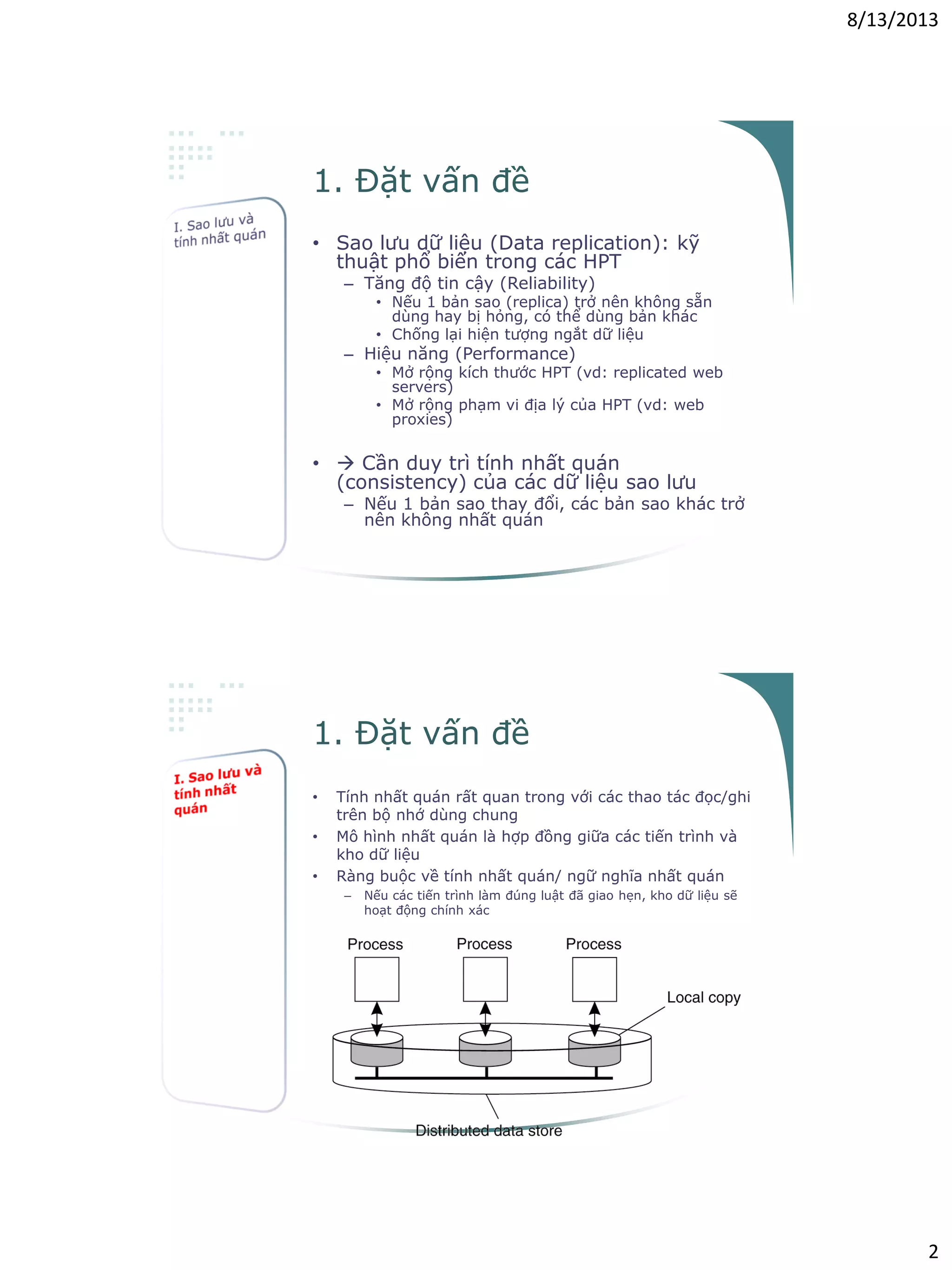 8/13/2013

I. Sao lưu và tính nhất quán

1. Đặt vấn đề

• Sao lưu dữ liệu (Data replication): kỹ thuật phổ biến trong các HPT
  – Tăng độ tin cậy (Reliability)
    • Nếu 1 bản sao (replica) trở nên không sẵn dùng hay bị hỏng, có thể dùng bản khác
    • Chống lại hiện tượng ngắt dữ liệu
  – Hiệu năng (Performance)
    • Mở rộng kích thước HPT (vd: replicated web servers)
    • Mở rộng phạm vi địa lý của HPT (vd: web proxies)

• → Cần duy trì tính nhất quán (consistency) của các dữ liệu sao lưu
  – Nếu 1 bản sao thay đổi, các bản sao khác trở nên không nhất quán

I. Sao lưu và tính nhất quán

1. Đặt vấn đề

• Tính nhất quán rất quan trong với các thao tác đọc/ghi trên bộ nhớ dùng chung
• Mô hình nhất quán là hợp đồng giữa các tiến trình và kho dữ liệu
• Ràng buộc về tính nhất quán/ ngữ nghĩa nhất quán
  – Nếu các tiến trình làm đúng luật đã giao hẹn, kho dữ liệu sẽ hoạt động chính xác

Process
Process
Process
Local copy
Distributed data store

2