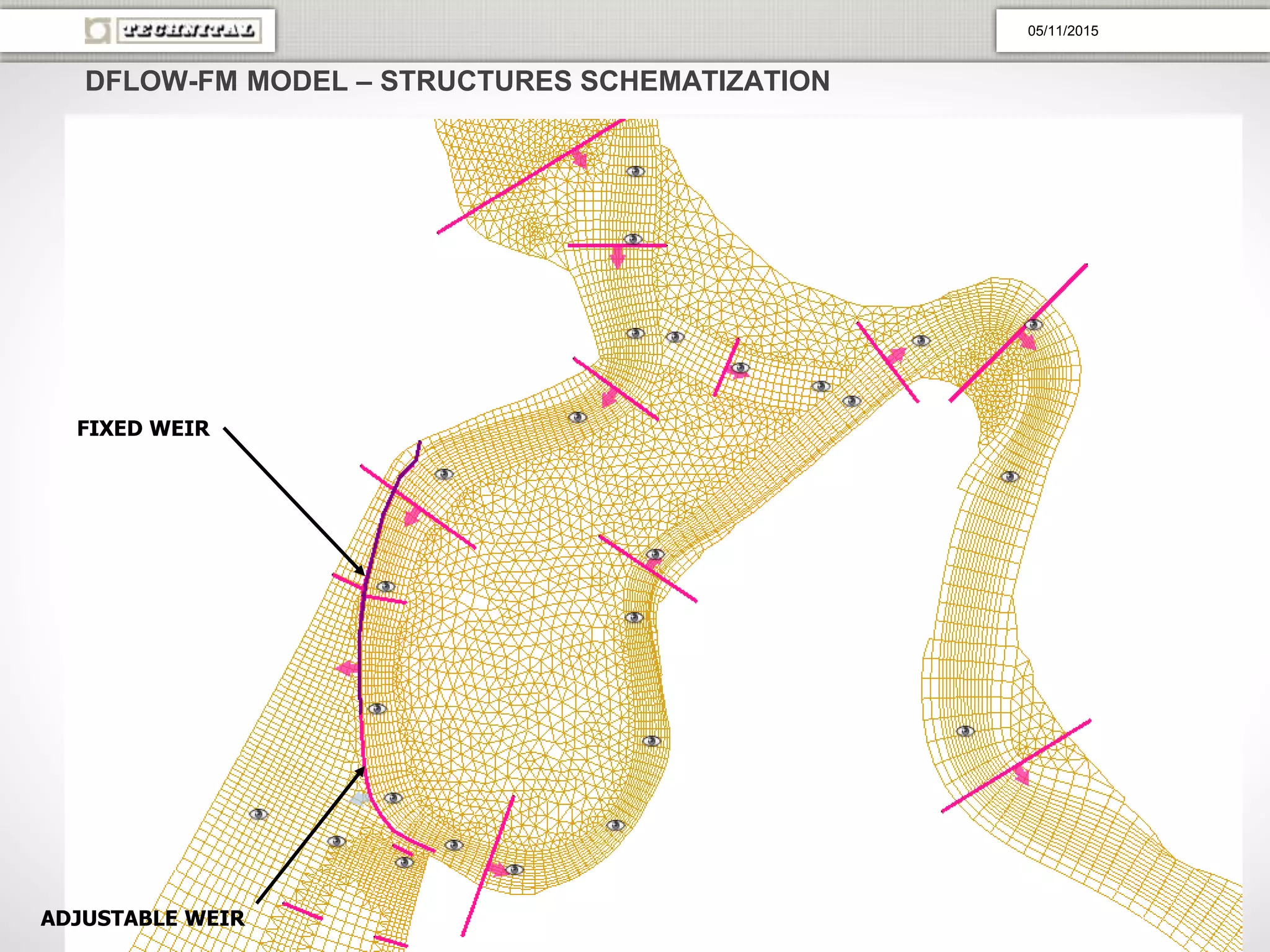 TECHNITAL

05/11/2015

DFLOW-FM MODEL – STRUCTURES SCHEMATIZATION

FIXED WEIR

ADJUSTABLE WEIR