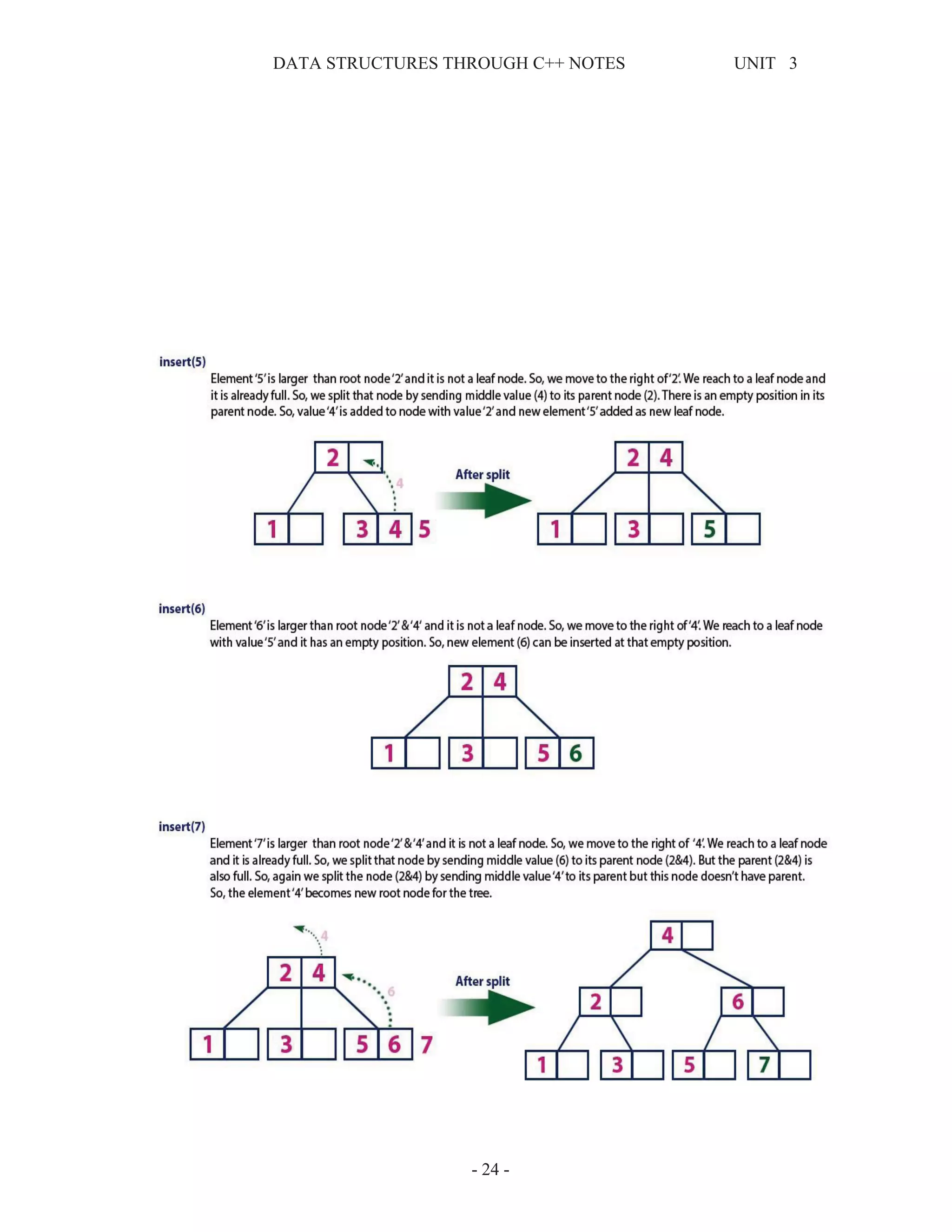 DATA STRUCTURES THROUGH C++ NOTES UNIT 3

insert(5)

Element '5' is larger than root node '2' and it is not a leaf node. So, we move to the right of '2'. We reach to a leaf node and it is already full. So, we split that node by sending middle value (4) to its parent node (2). There is an empty position in its parent node. So, value '4' is added to node with value '2' and new element '5' added as new leaf node.

2
4
1 3 4 5
After split
2 4
1 3 5

insert(6)

Element '6' is larger than root node '2' & '4' and it is not a leaf node. So, we move to the right of '4'. We reach to a leaf node with value '5' and it has an empty position. So, new element (6) can be inserted at that empty position.

2 4
1 3 5 6

insert(7)

Element '7' is larger than root node '2' & '4' and it is not a leaf node. So, we move to the right of '4'. We reach to a leaf node and it is already full. So, we split that node by sending middle value (6) to its parent node (2&4). But the parent (2&4) is also full. So, again we split the node (2&4) by sending middle value '4' to its parent but this node doesn't have parent. So, the element '4' becomes new root node for the tree.

4
2 4
6
1 3 5 6 7
After split
4
2 6
1 3 5 7

- 24 -