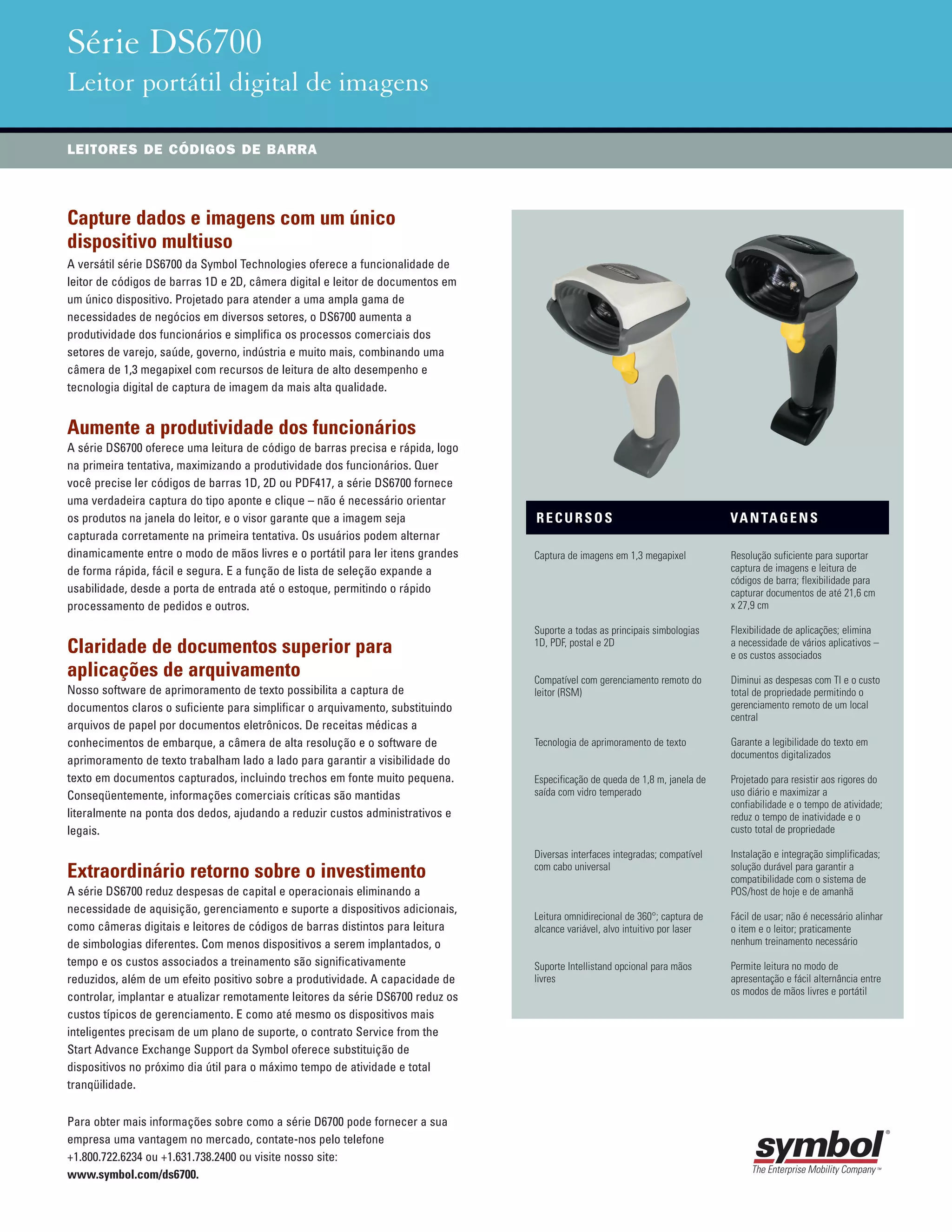 Série DS6700
Leitor portátil digital de imagens

LEITORES DE CÓDIGOS DE BARRA

Capture dados e imagens com um único dispositivo multiuso
A versátil série DS6700 da Symbol Technologies oferece a funcionalidade de leitor de códigos de barras 1D e 2D, câmera digital e leitor de documentos em um único dispositivo. Projetado para atender a uma ampla gama de necessidades de negócios em diversos setores, o DS6700 aumenta a produtividade dos funcionários e simplifica os processos comerciais dos setores de varejo, saúde, governo, indústria e muito mais, combinando uma câmera de 1,3 megapixel com recursos de leitura de alto desempenho e tecnologia digital de captura de imagem da mais alta qualidade.

Aumente a produtividade dos funcionários
A série DS6700 oferece uma leitura de código de barras precisa e rápida, logo na primeira tentativa, maximizando a produtividade dos funcionários. Quer você precise ler códigos de barras 1D, 2D ou PDF417, a série DS6700 fornece uma verdadeira captura do tipo aponte e clique – não é necessário orientar os produtos na janela do leitor, e o visor garante que a imagem seja capturada corretamente na primeira tentativa. Os usuários podem alternar dinamicamente entre o modo de mãos livres e o portátil para ler itens grandes de forma rápida, fácil e segura. E a função de lista de seleção expande a usabilidade, desde a porta de entrada até o estoque, permitindo o rápido processamento de pedidos e outros.

Claridade de documentos superior para aplicações de arquivamento
Nosso software de aprimoramento de texto possibilita a captura de documentos claros o suficiente para simplificar o arquivamento, substituindo arquivos de papel por documentos eletrônicos. De receitas médicas a conhecimentos de embarque, a câmera de alta resolução e o software de aprimoramento de texto trabalham lado a lado para garantir a visibilidade do texto em documentos capturados, incluindo trechos em fonte muito pequena. Conseqüentemente, informações comerciais críticas são mantidas literalmente na ponta dos dedos, ajudando a reduzir custos administrativos e legais.

Extraordinário retorno sobre o investimento
A série DS6700 reduz despesas de capital e operacionais eliminando a necessidade de aquisição, gerenciamento e suporte a dispositivos adicionais, como câmeras digitais e leitores de códigos de barras distintos para leitura de simbologias diferentes. Com menos dispositivos a serem implantados, o tempo e os custos associados a treinamento são significativamente reduzidos, além de um efeito positivo sobre a produtividade. A capacidade de controlar, implantar e atualizar remotamente leitores da série DS6700 reduz os custos típicos de gerenciamento. E como até mesmo os dispositivos mais inteligentes precisam de um plano de suporte, o contrato Service from the Start Advance Exchange Support da Symbol oferece substituição de dispositivos no próximo dia útil para o máximo tempo de atividade e total tranqüilidade.

Para obter mais informações sobre como a série D6700 pode fornecer a sua empresa uma vantagem no mercado, contate-nos pelo telefone +1.800.722.6234 ou +1.631.738.2400 ou visite nosso site: www.symbol.com/ds6700.

| RECURSOS | VANTAGENS |
|---|---|
| Captura de imagens em 1,3 megapixel | Resolução suficiente para suportar captura de imagens e leitura de códigos de barra; flexibilidade para capturar documentos de até 21,6 cm x 27,9 cm |
| Suporte a todas as principais simbologias 1D, PDF, postal e 2D | Flexibilidade de aplicações; elimina a necessidade de vários aplicativos – e os custos associados |
| Compatível com gerenciamento remoto do leitor (RSM) | Diminui as despesas com TI e o custo total de propriedade permitindo o gerenciamento remoto de um local central |
| Tecnologia de aprimoramento de texto | Garante a legibilidade do texto em documentos digitalizados |
| Especificação de queda de 1,8 m, janela de saída com vidro temperado | Projetado para resistir aos rigores do uso diário e maximizar a confiabilidade e o tempo de atividade; reduz o tempo de inatividade e o custo total de propriedade |
| Diversas interfaces integradas; compatível com cabo universal | Instalação e integração simplificadas; solução durável para garantir a compatibilidade com o sistema de POS/host de hoje e de amanhã |
| Leitura omnidirecional de 360°; captura de alcance variável, alvo intuitivo por laser | Fácil de usar; não é necessário alinhar o item e o leitor; praticamente nenhum treinamento necessário |
| Suporte Intellistand opcional para mãos livres | Permite leitura no modo de apresentação e fácil alternância entre os modos de mãos livres e portátil |

symbol®
The Enterprise Mobility Company™