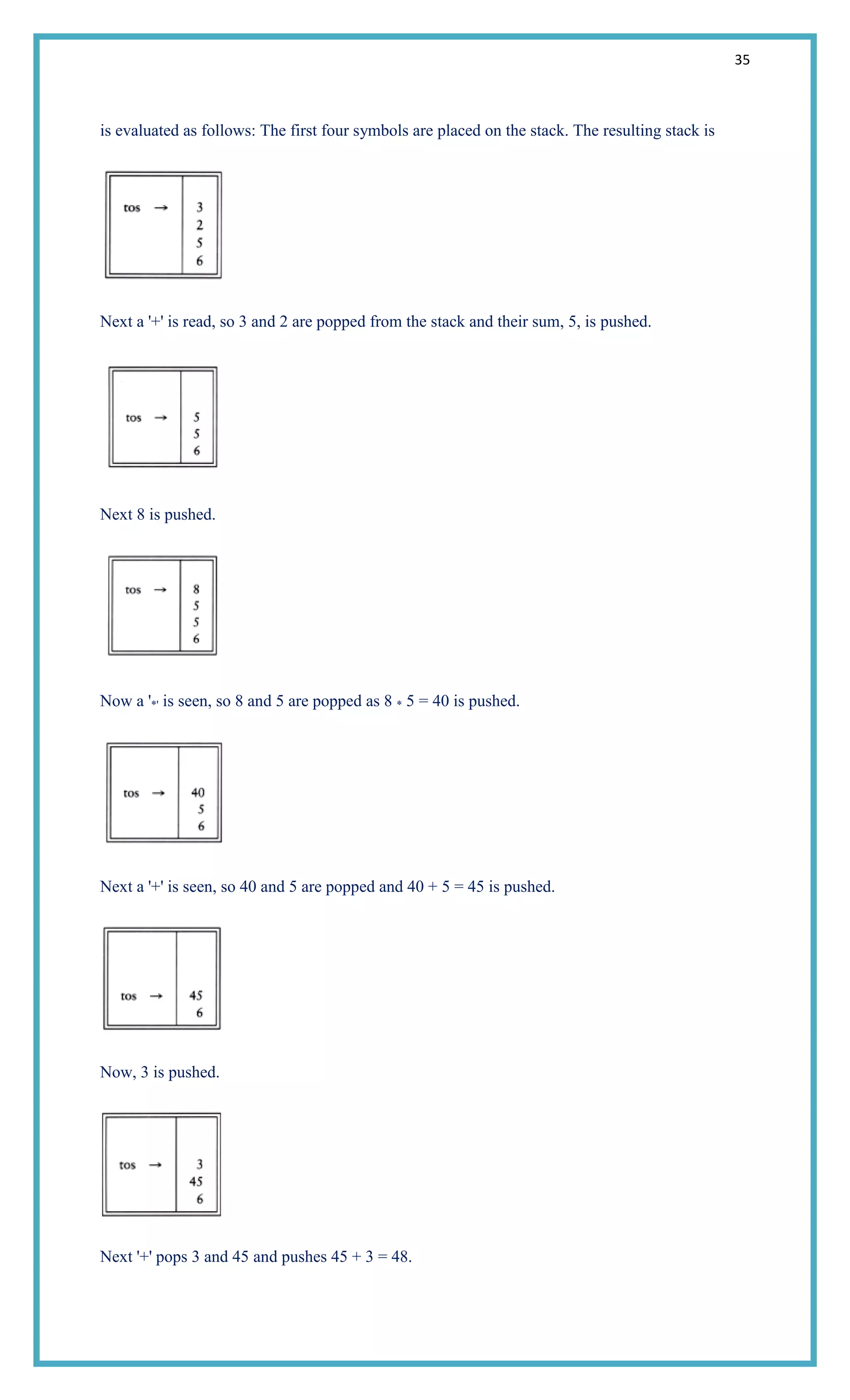 35

is evaluated as follows: The first four symbols are placed on the stack. The resulting stack is

tos → 3 2 5 6

Next a '+' is read, so 3 and 2 are popped from the stack and their sum, 5, is pushed.

tos → 5 5 6

Next 8 is pushed.

tos → 8 5 5 6

Now a '*' is seen, so 8 and 5 are popped as 8 * 5 = 40 is pushed.

tos → 40 5 6

Next a '+' is seen, so 40 and 5 are popped and 40 + 5 = 45 is pushed.

tos → 45 6

Now, 3 is pushed.

tos → 3 45 6

Next '+' pops 3 and 45 and pushes 45 + 3 = 48.