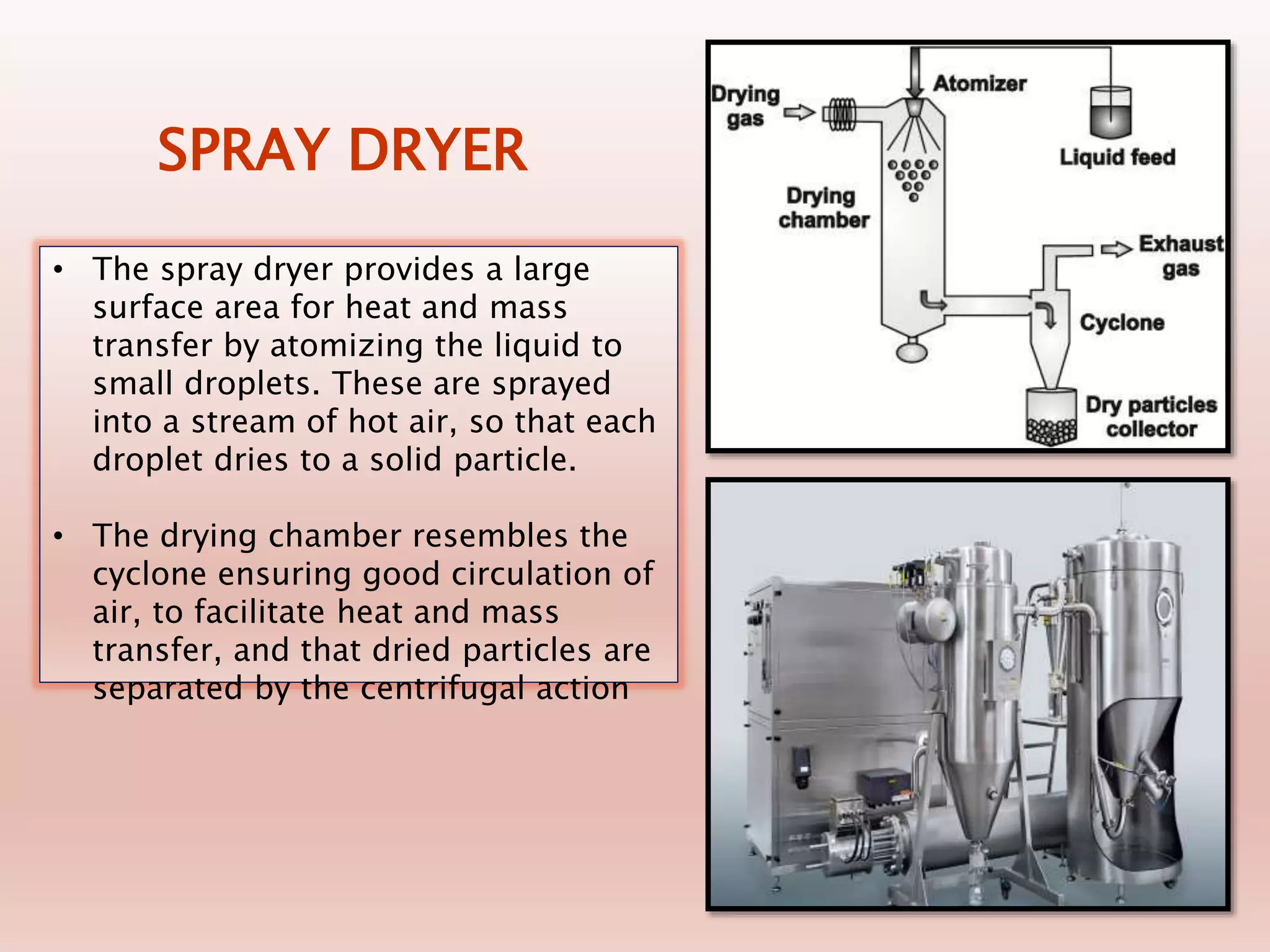 SPRAY DRYER

• The spray dryer provides a large surface area for heat and mass transfer by atomizing the liquid to small droplets. These are sprayed into a stream of hot air, so that each droplet dries to a solid particle.

• The drying chamber resembles the cyclone ensuring good circulation of air, to facilitate heat and mass transfer, and that dried particles are separated by the centrifugal action

Drying gas

Atomizer

Liquid feed

Drying chamber

Exhaust gas

Cyclone

Dry particles collector