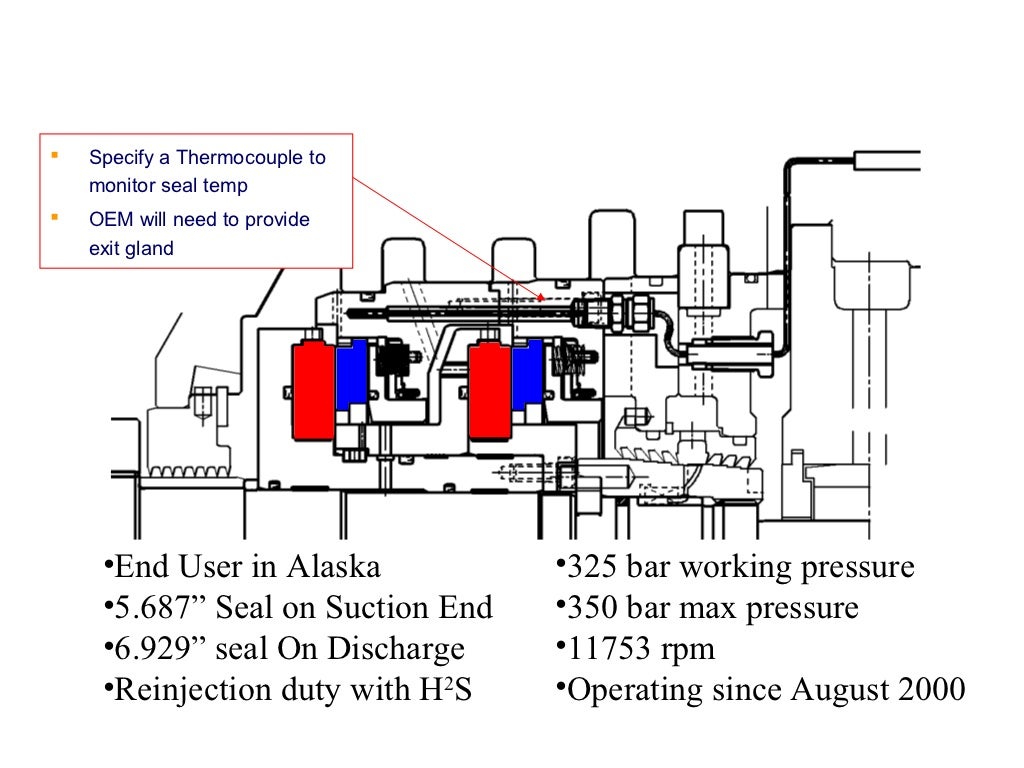 ▪ Specify a Thermocouple to monitor seal temp
▪ OEM will need to provide exit gland

•End User in Alaska
•5.687” Seal on Suction End
•6.929” seal On Discharge
•Reinjection duty with $H^2S$

•325 bar working pressure
•350 bar max pressure
•11753 rpm
•Operating since August 2000