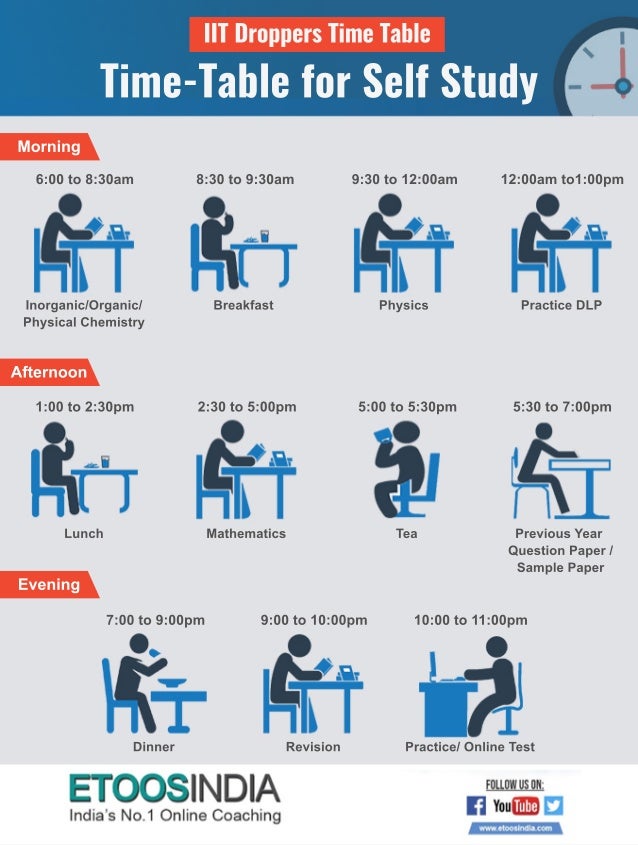 IIT Droppers Time Table

Time-Table for Self Study

Morning

6:00 to 8:30am
Inorganic/Organic/ Physical Chemistry

8:30 to 9:30am
Breakfast

9:30 to 12:00am
Physics

12:00am to1:00pm
Practice DLP

Afternoon

1:00 to 2:30pm
Lunch

2:30 to 5:00pm
Mathematics

5:00 to 5:30pm
Tea

5:30 to 7:00pm
Previous Year Question Paper / Sample Paper

Evening

7:00 to 9:00pm
Dinner

9:00 to 10:00pm
Revision

10:00 to 11:00pm
Practice/ Online Test

ETOOSINDIA
India's No.1 Online Coaching

FOLLOW US ON:
YouTube
www.etoosindia.com