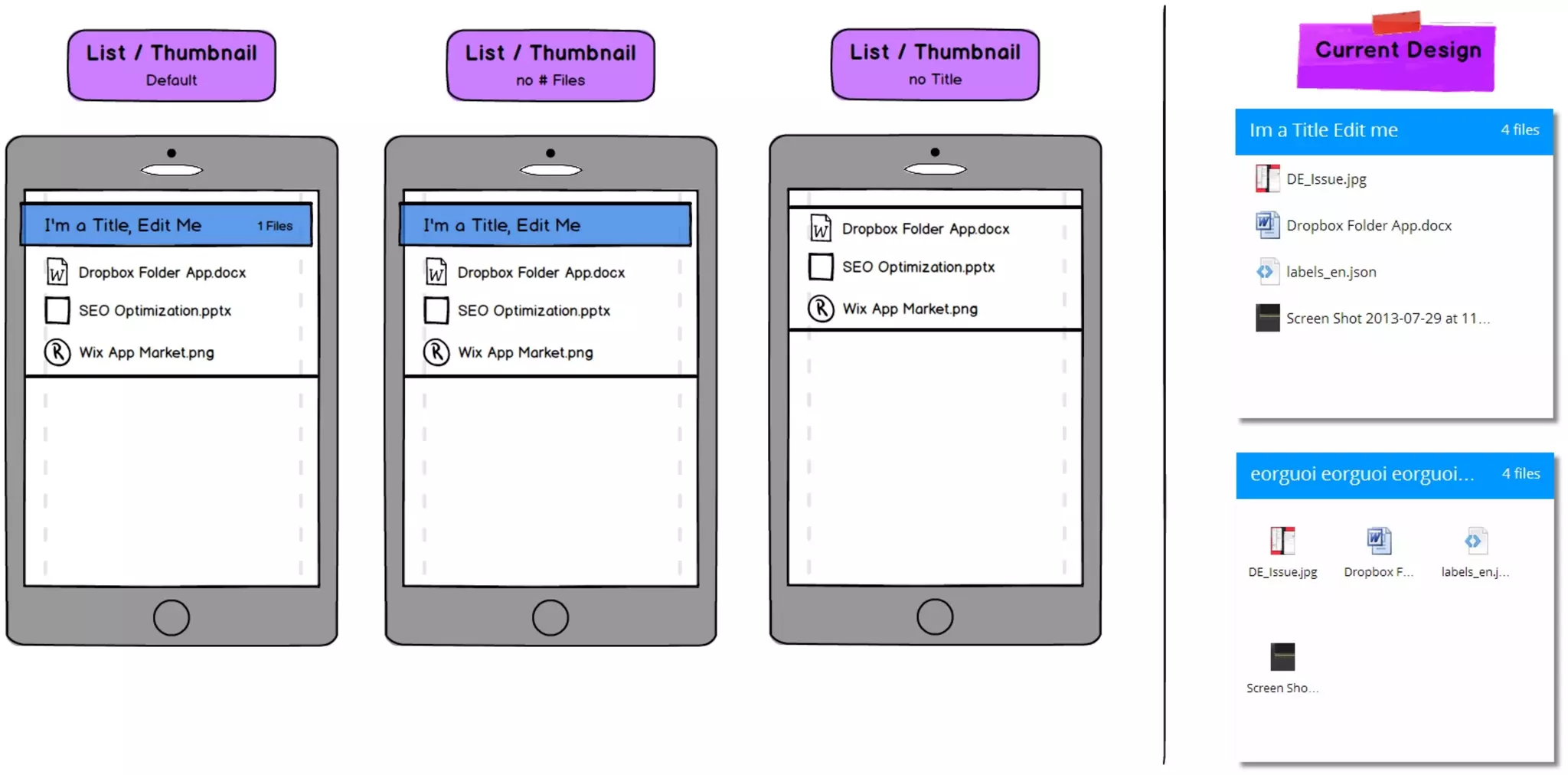 List / Thumbnail
Default

I'm a Title, Edit Me 1 Files
Dropbox Folder App.docx
SEO Optimization.pptx
Wix App Market.png

List / Thumbnail
no # Files

I'm a Title, Edit Me
Dropbox Folder App.docx
SEO Optimization.pptx
Wix App Market.png

List / Thumbnail
no Title

Dropbox Folder App.docx
SEO Optimization.pptx
Wix App Market.png

Current Design

Im a Title Edit me 4 files
DE_Issue.jpg
Dropbox Folder App.docx
labels_en.json
Screen Shot 2013-07-29 at 11...

eorguoi eorguoi eorguoi... 4 files
DE_Issue.jpg
Dropbox F...
labels_en.j...
Screen Sho...