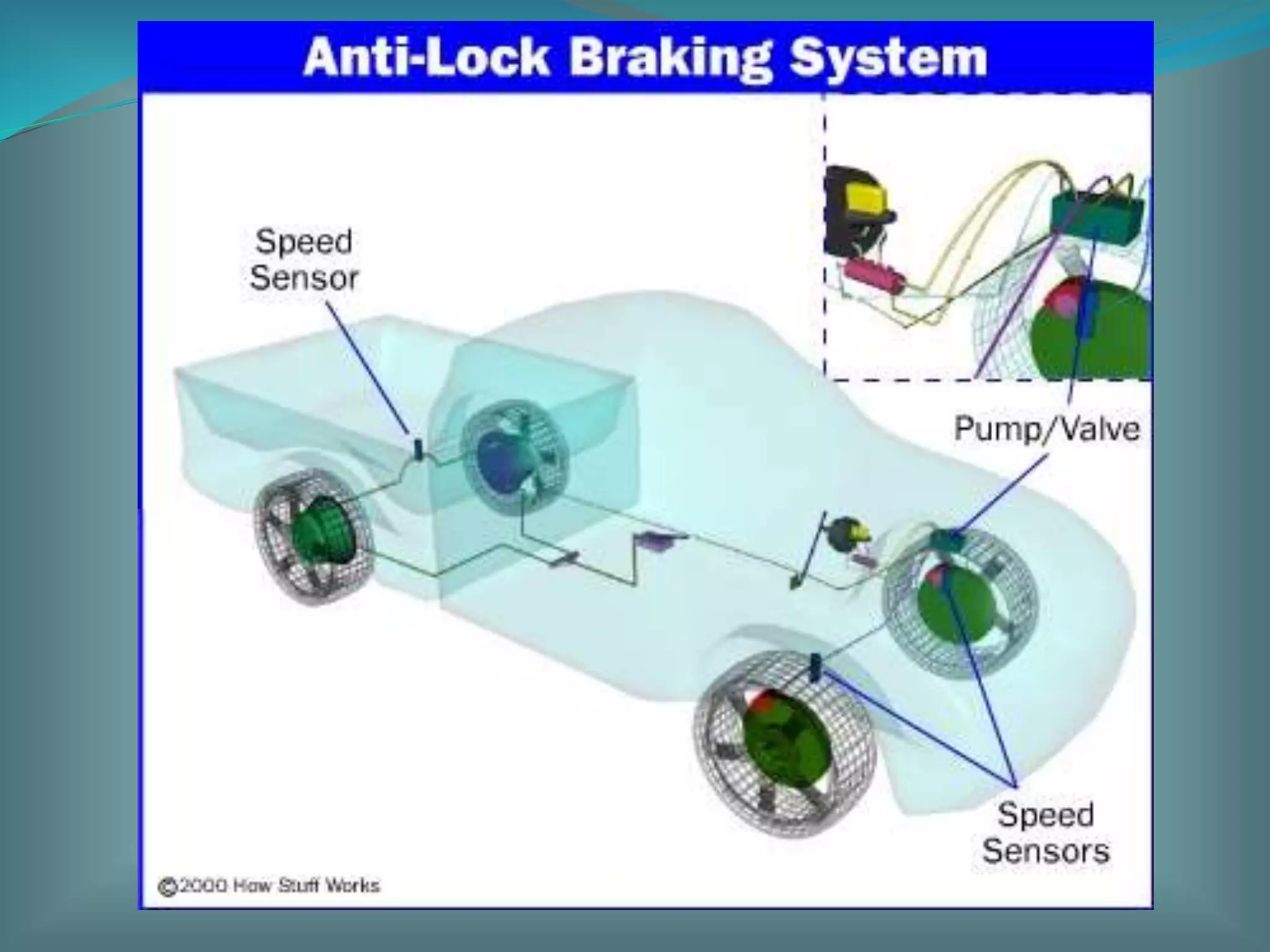 Anti-Lock Braking System

Speed Sensor

Pump/Valve

Speed Sensors

©2000 How Stuff Works