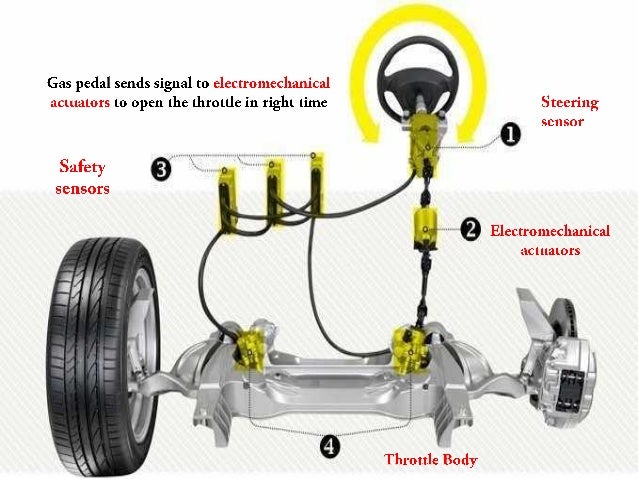 Gas pedal sends signal to electromechanical actuators to open the throttle in right time

Steering sensor

1

3

Safety sensors

2

Electromechanical actuators

4

Throttle Body