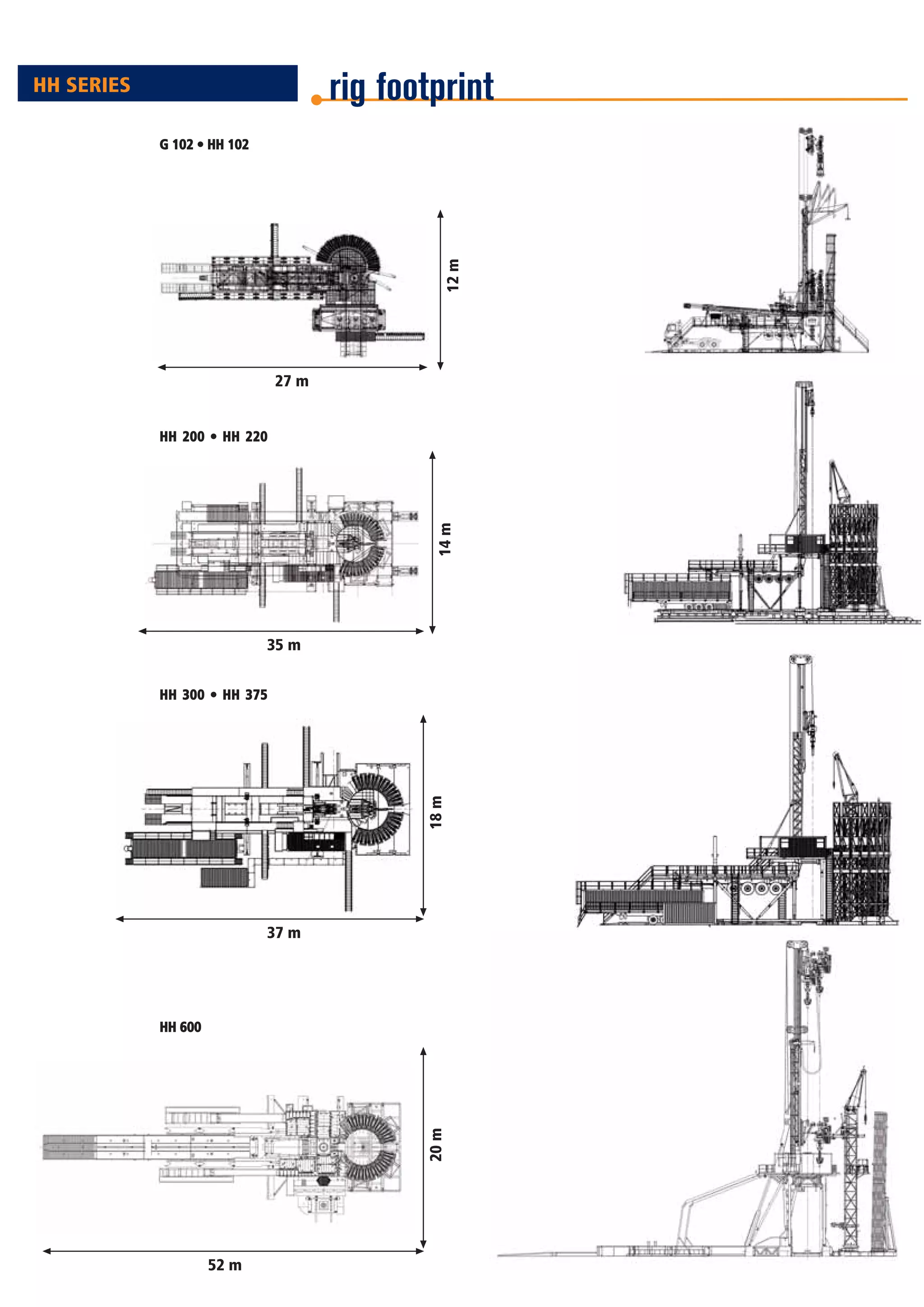 HH SERIES

rig footprint

G 102 • HH 102

12 m

27 m

HH 200 • HH 220

14 m

35 m

HH 300 • HH 375

18 m

37 m

HH 600

20 m

52 m