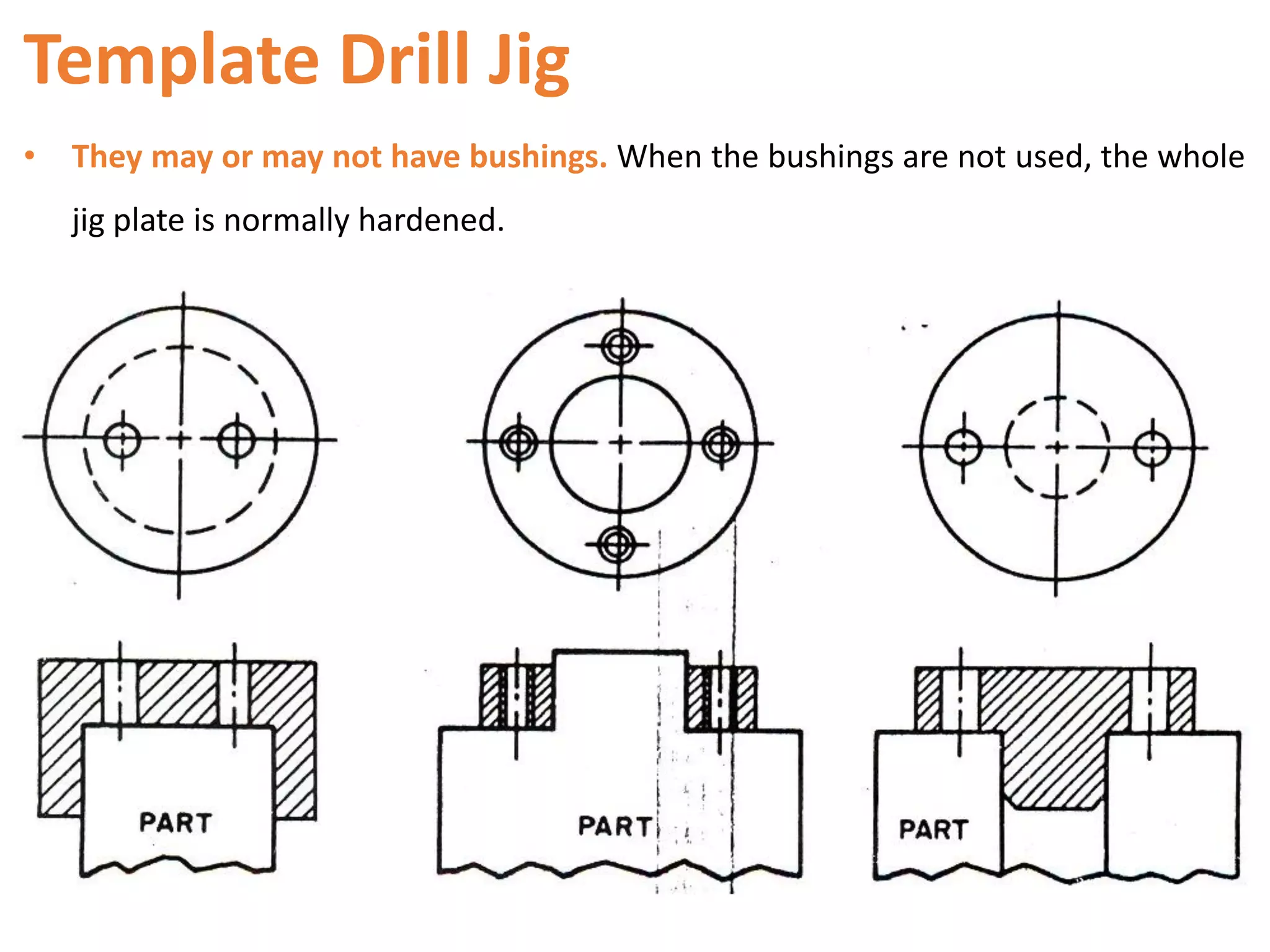 Template Drill Jig

• They may or may not have bushings. When the bushings are not used, the whole jig plate is normally hardened.

PART

PART

PART