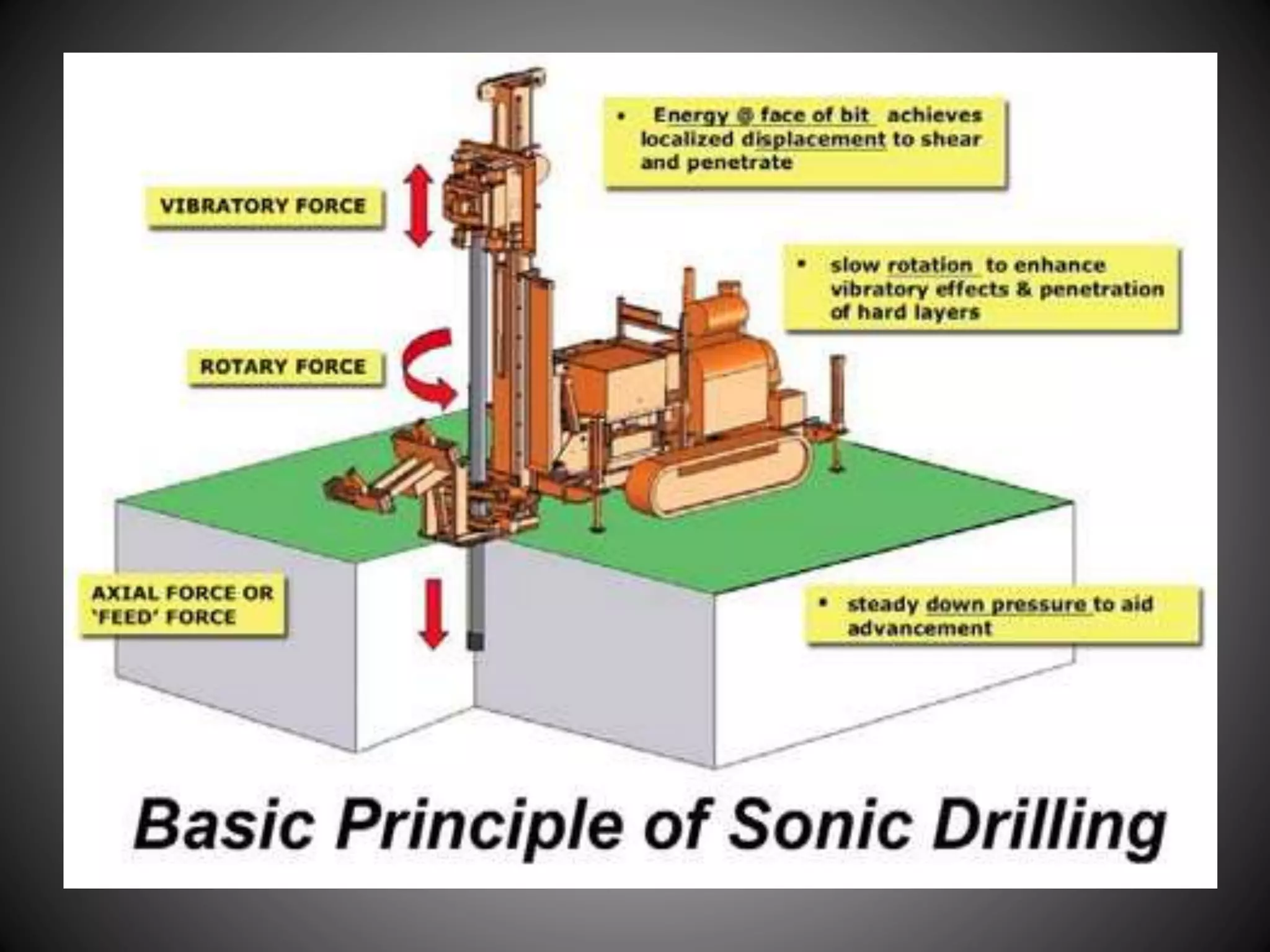 • Energy @ face of bit achieves localized displacement to shear and penetrate

VIBRATORY FORCE

• slow rotation to enhance vibratory effects & penetration of hard layers

ROTARY FORCE

AXIAL FORCE OR 'FEED' FORCE

• steady down pressure to aid advancement

Basic Principle of Sonic Drilling