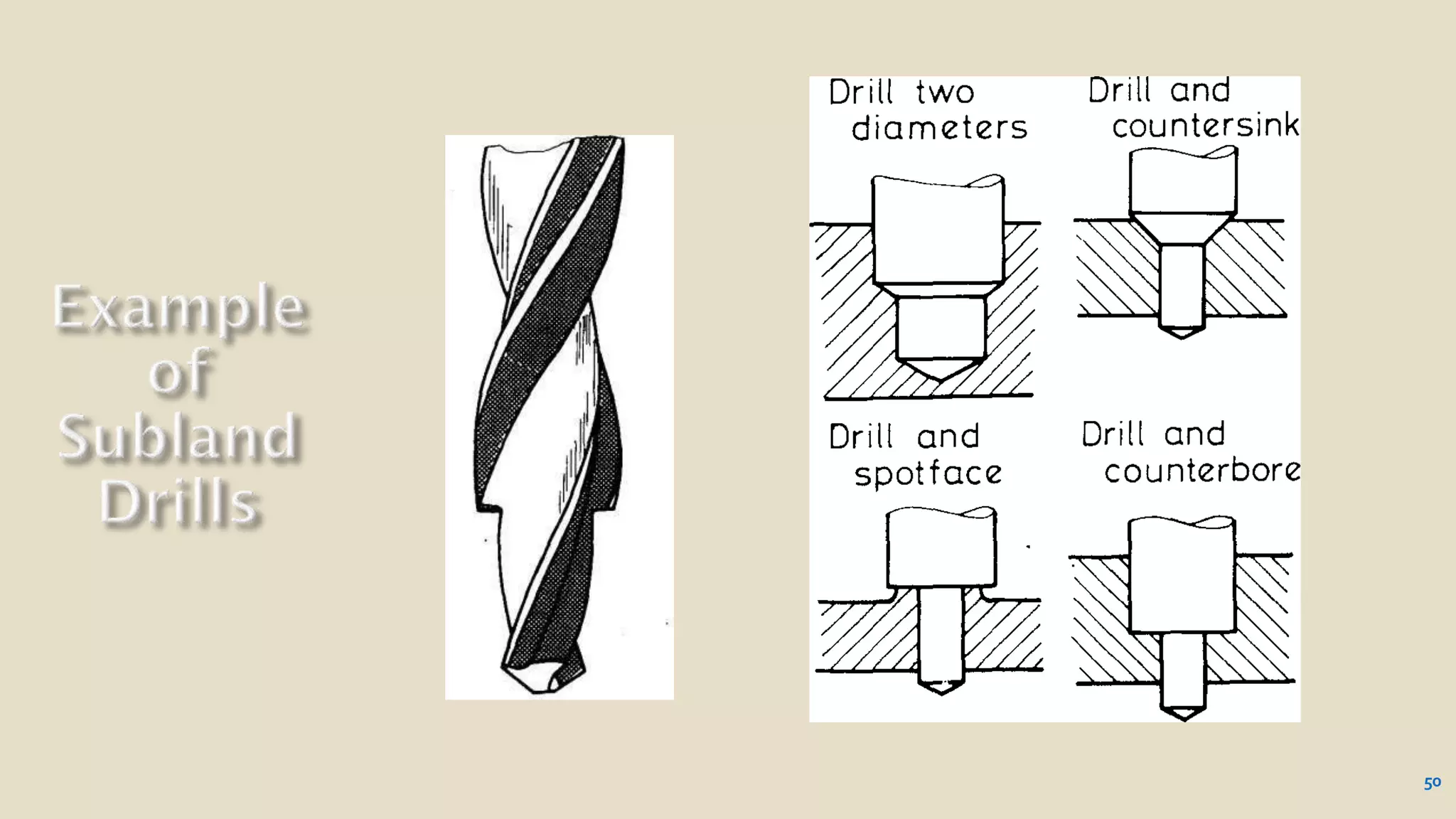 Example of Subland Drills

Drill two diameters

Drill and countersink

Drill and spotface

Drill and counterbore

50