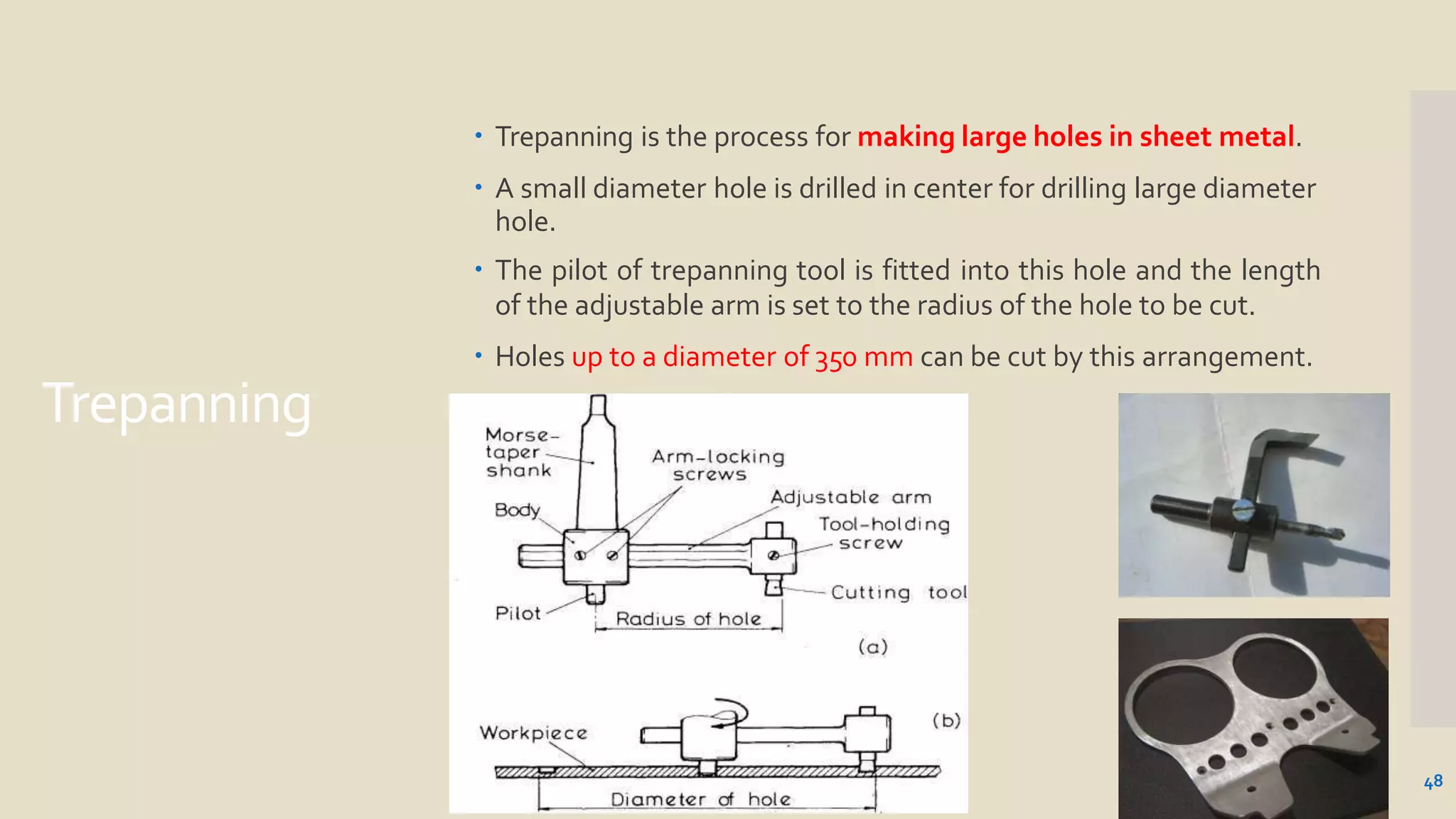 Trepanning

• Trepanning is the process for making large holes in sheet metal.

• A small diameter hole is drilled in center for drilling large diameter hole.

• The pilot of trepanning tool is fitted into this hole and the length of the adjustable arm is set to the radius of the hole to be cut.

• Holes up to a diameter of 350 mm can be cut by this arrangement.

Morse-taper shank

Arm-locking screws

Adjustable arm

Body

Tool-holding screw

Cutting tool

Pilot

Radius of hole

(a)

Workpiece

(b)

Diameter of hole

48