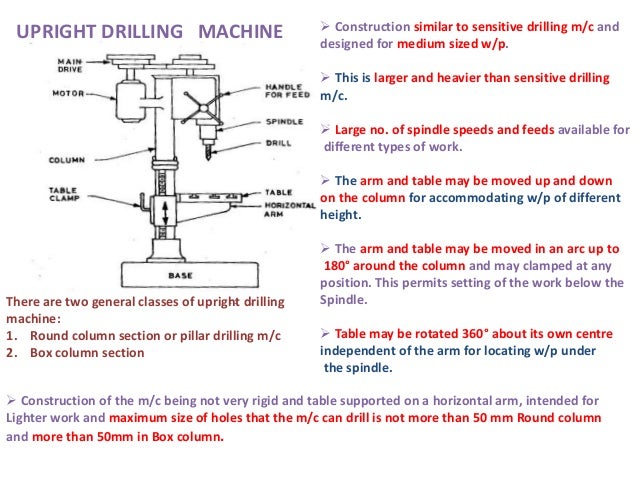 UPRIGHT DRILLING MACHINE

MAIN DRIVE
MOTOR
HANDLE FOR FEED
SPINDLE
DRILL
COLUMN
TABLE CLAMP
TABLE
HORIZONTAL ARM
BASE

There are two general classes of upright drilling machine:
1. Round column section or pillar drilling m/c
2. Box column section

➢ Construction similar to sensitive drilling m/c and designed for medium sized w/p.

➢ This is larger and heavier than sensitive drilling m/c.

➢ Large no. of spindle speeds and feeds available for different types of work.

➢ The arm and table may be moved up and down on the column for accommodating w/p of different height.

➢ The arm and table may be moved in an arc up to 180° around the column and may clamped at any position. This permits setting of the work below the Spindle.

➢ Table may be rotated 360° about its own centre independent of the arm for locating w/p under the spindle.

➢ Construction of the m/c being not very rigid and table supported on a horizontal arm, intended for Lighter work and maximum size of holes that the m/c can drill is not more than 50 mm Round column and more than 50mm in Box column.