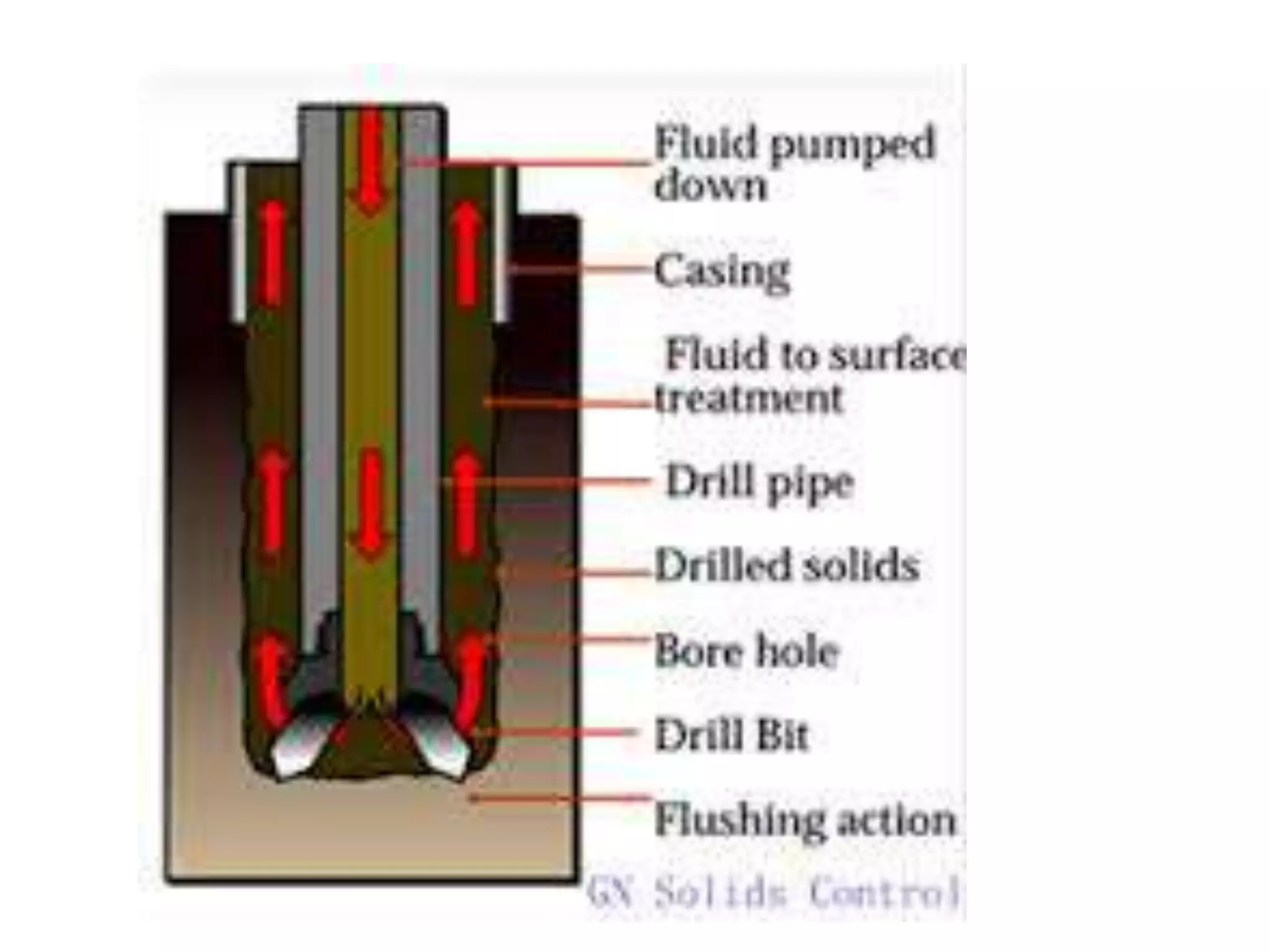 Fluid pumped down

Casing

Fluid to surface treatment

Drill pipe

Drilled solids

Bore hole

Drill Bit

Flushing action

GN Solids Control