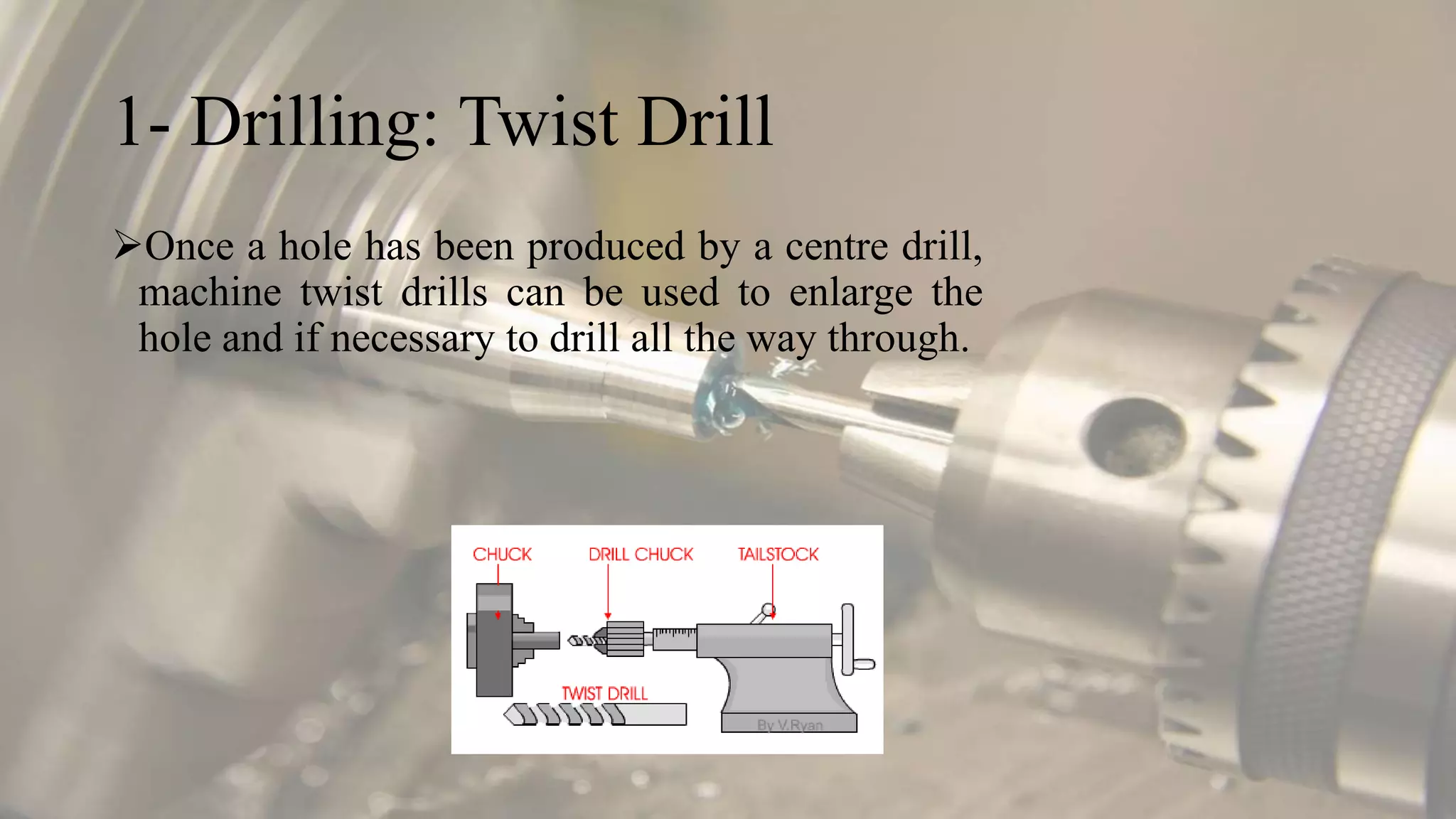 1- Drilling: Twist Drill

➢Once a hole has been produced by a centre drill, machine twist drills can be used to enlarge the hole and if necessary to drill all the way through.

CHUCK
DRILL CHUCK
TAILSTOCK
TWIST DRILL
By V.Ryan