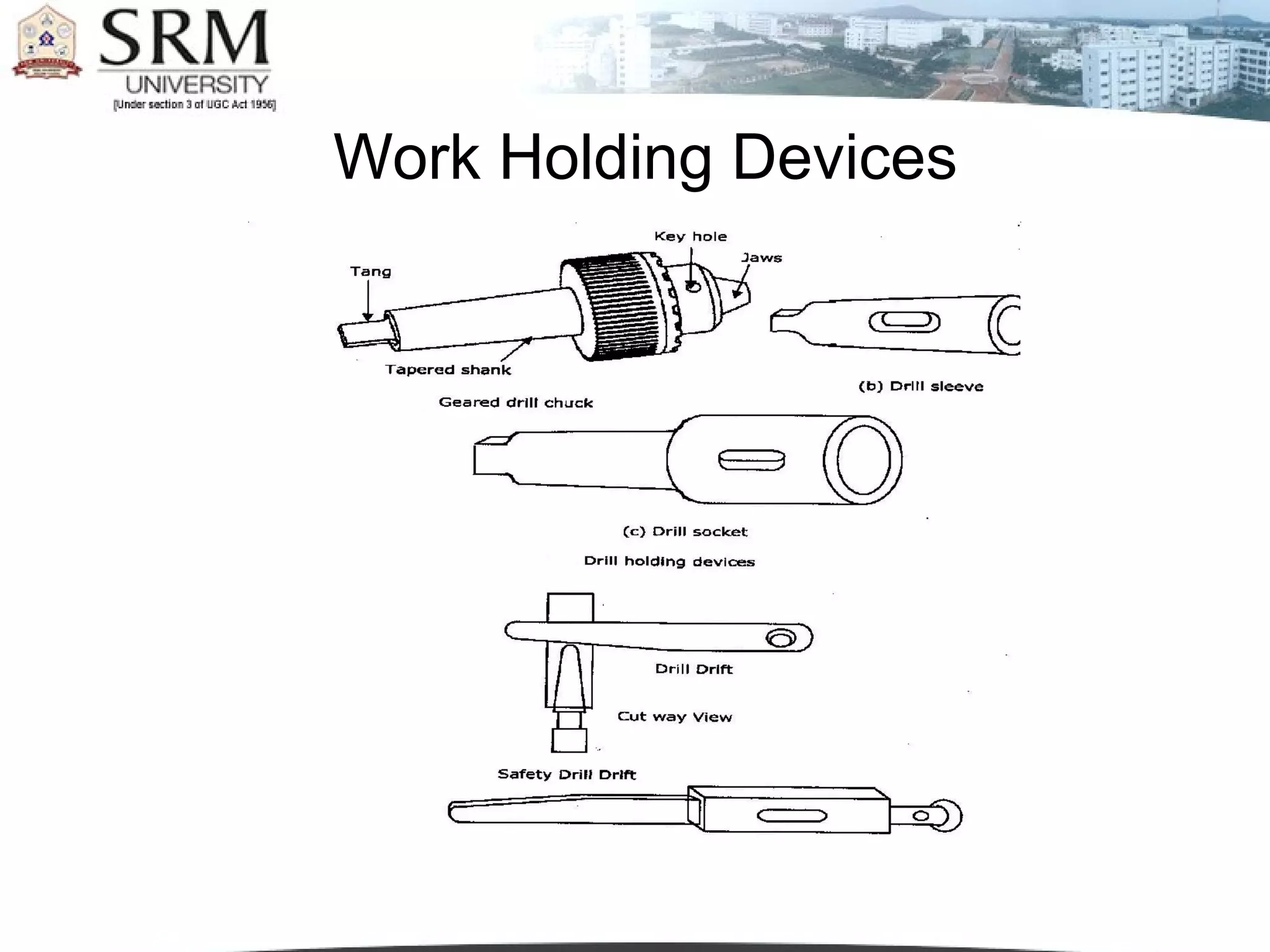 SRM
UNIVERSITY
[Under section 3 of UGC Act 1956]

Work Holding Devices

Key hole
Jaws
Tang
Tapered shank
Geared drill chuck
(b) Drill sleeve
(c) Drill socket
Drill holding devices
Drill Drift
Cut way View
Safety Drill Drift