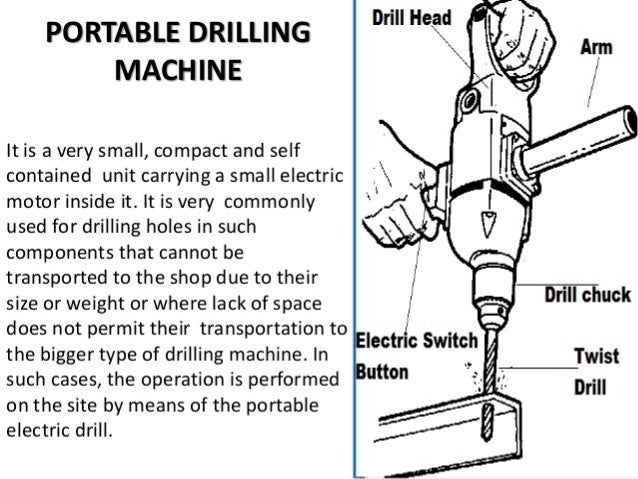 PORTABLE DRILLING MACHINE

It is a very small, compact and self contained unit carrying a small electric motor inside it. It is very commonly used for drilling holes in such components that cannot be transported to the shop due to their size or weight or where lack of space does not permit their transportation to the bigger type of drilling machine. In such cases, the operation is performed on the site by means of the portable electric drill.

Drill Head

Arm

Drill chuck

Electric Switch Button

Twist Drill