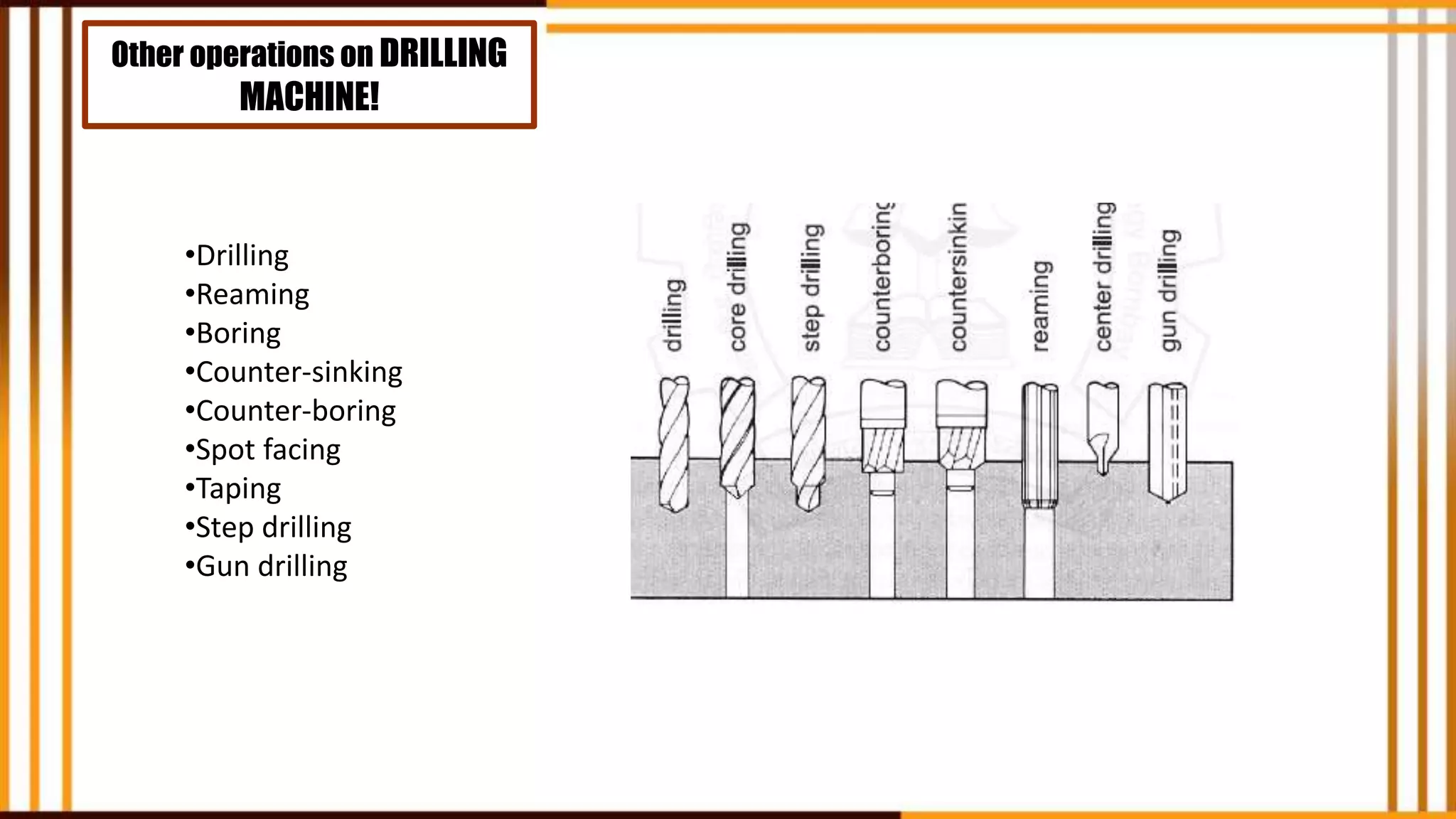 Other operations on DRILLING MACHINE!

•Drilling
•Reaming
•Boring
•Counter-sinking
•Counter-boring
•Spot facing
•Taping
•Step drilling
•Gun drilling

drilling
core drilling
step drilling
counterboring
countersinkin
reaming
center drilling
gun drilling