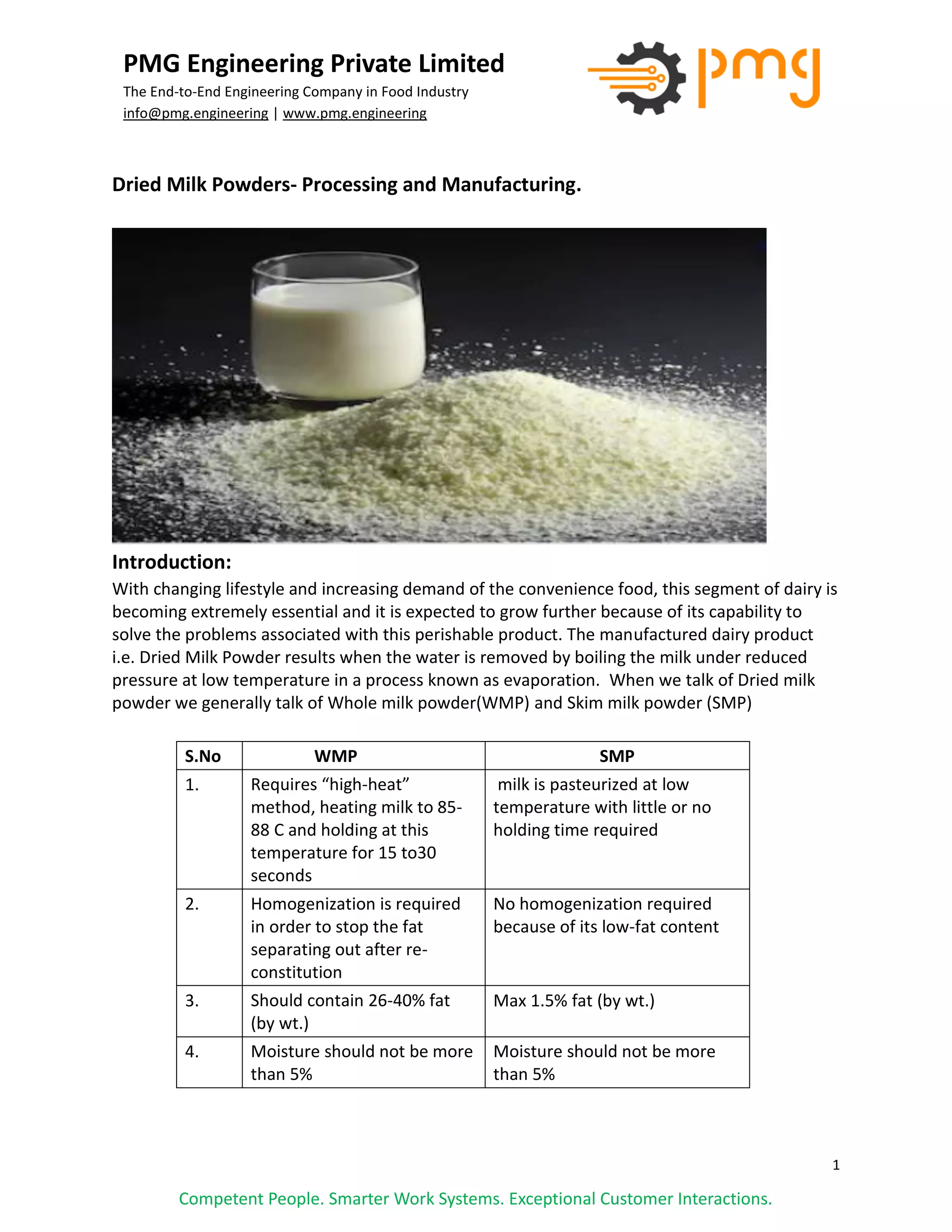 PMG Engineering Private Limited
The End-to-End Engineering Company in Food Industry
info@pmg.engineering | www.pmg.engineering

pmg

Dried Milk Powders- Processing and Manufacturing.

Introduction:
With changing lifestyle and increasing demand of the convenience food, this segment of dairy is becoming extremely essential and it is expected to grow further because of its capability to solve the problems associated with this perishable product. The manufactured dairy product i.e. Dried Milk Powder results when the water is removed by boiling the milk under reduced pressure at low temperature in a process known as evaporation. When we talk of Dried milk powder we generally talk of Whole milk powder(WMP) and Skim milk powder (SMP)

| S.No | WMP | SMP |
|---|---|---|
| 1. | Requires “high-heat” method, heating milk to 85-88 C and holding at this temperature for 15 to30 seconds | milk is pasteurized at low temperature with little or no holding time required |
| 2. | Homogenization is required in order to stop the fat separating out after re-constitution | No homogenization required because of its low-fat content |
| 3. | Should contain 26-40% fat (by wt.) | Max 1.5% fat (by wt.) |
| 4. | Moisture should not be more than 5% | Moisture should not be more than 5% |

1

Competent People. Smarter Work Systems. Exceptional Customer Interactions.