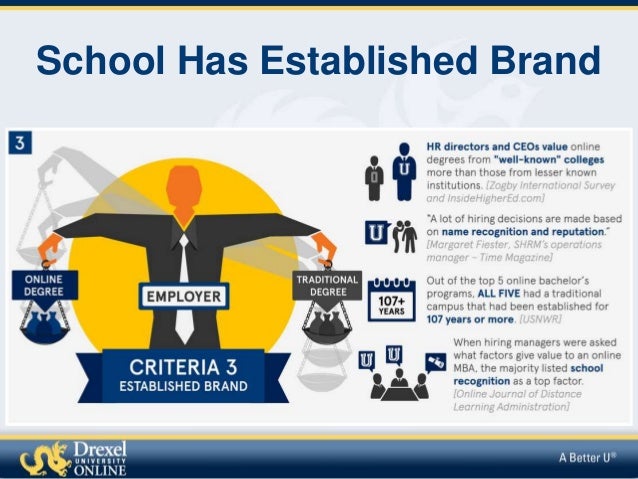 School Has Established Brand

3

ONLINE DEGREE

EMPLOYER

TRADITIONAL DEGREE

CRITERIA 3
ESTABLISHED BRAND

U

HR directors and CEOs value online degrees from "well-known" colleges more than those from lesser known institutions. [Zogby International Survey and InsideHigherEd.com]

U

"A lot of hiring decisions are made based on name recognition and reputation." [Margaret Fiester, SHRM's operations manager – Time Magazine]

107+ YEARS

Out of the top 5 online bachelor's programs, ALL FIVE had a traditional campus that had been established for 107 years or more. [USNWR]

U U

When hiring managers were asked what factors give value to an online MBA, the majority listed school recognition as a top factor. [Online Journal of Distance Learning Administration]

Drexel UNIVERSITY ONLINE

A Better U®