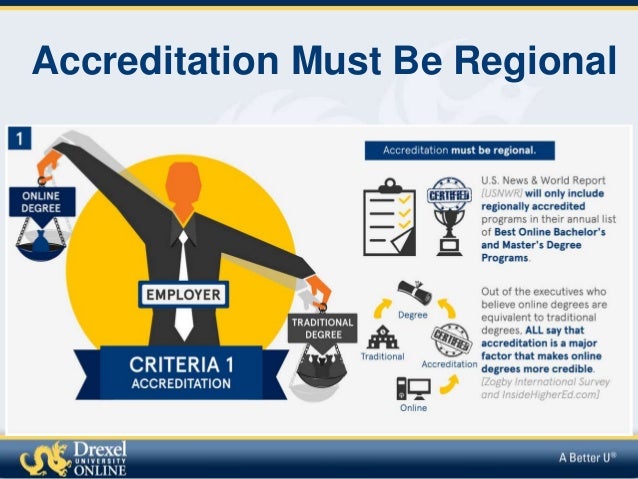 Accreditation Must Be Regional

1

ONLINE DEGREE

EMPLOYER

TRADITIONAL DEGREE

CRITERIA 1
ACCREDITATION

Accreditation must be regional.

CERTIFIED

U.S. News & World Report [USNWR] will only include regionally accredited programs in their annual list of Best Online Bachelor's and Master's Degree Programs.

Degree

Traditional

CERTIFIED

Accreditation

Online

Out of the executives who believe online degrees are equivalent to traditional degrees, ALL say that accreditation is a major factor that makes online degrees more credible. [Zogby International Survey and InsideHigherEd.com]

Drexel UNIVERSITY ONLINE

A Better U®