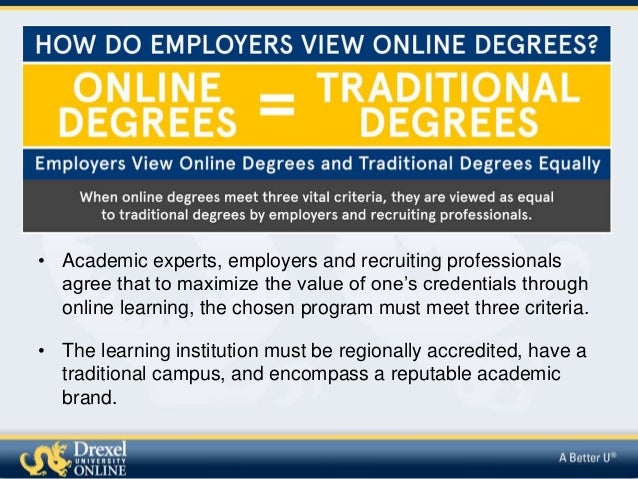 HOW DO EMPLOYERS VIEW ONLINE DEGREES?

ONLINE DEGREES = TRADITIONAL DEGREES

Employers View Online Degrees and Traditional Degrees Equally

When online degrees meet three vital criteria, they are viewed as equal to traditional degrees by employers and recruiting professionals.

• Academic experts, employers and recruiting professionals agree that to maximize the value of one's credentials through online learning, the chosen program must meet three criteria.

• The learning institution must be regionally accredited, have a traditional campus, and encompass a reputable academic brand.

Drexel UNIVERSITY ONLINE

A Better U®