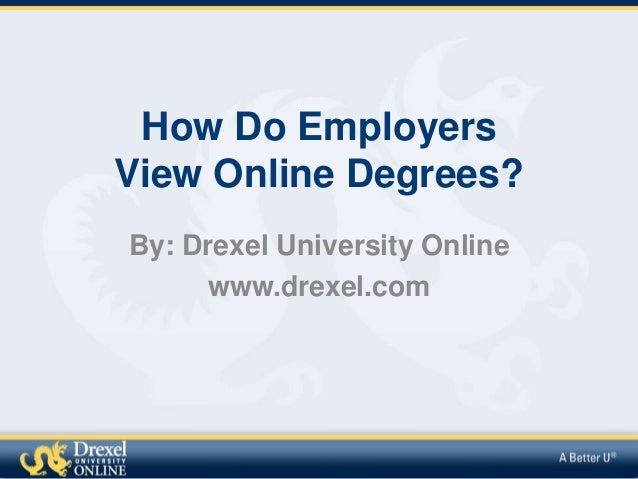 How Do Employers View Online Degrees?

By: Drexel University Online
www.drexel.com

Drexel UNIVERSITY ONLINE

A Better U®