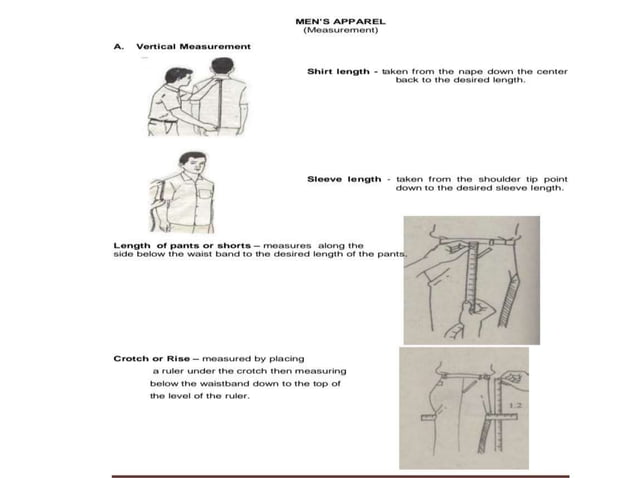 MEN'S APPAREL
(Measurement)

A. Vertical Measurement

Shirt length - taken from the nape down the center back to the desired length.

Sleeve length - taken from the shoulder tip point down to the desired sleeve length.

Length of pants or shorts – measures along the side below the waist band to the desired length of the pants.

Crotch or Rise – measured by placing a ruler under the crotch then measuring below the waistband down to the top of the level of the ruler.

1.2