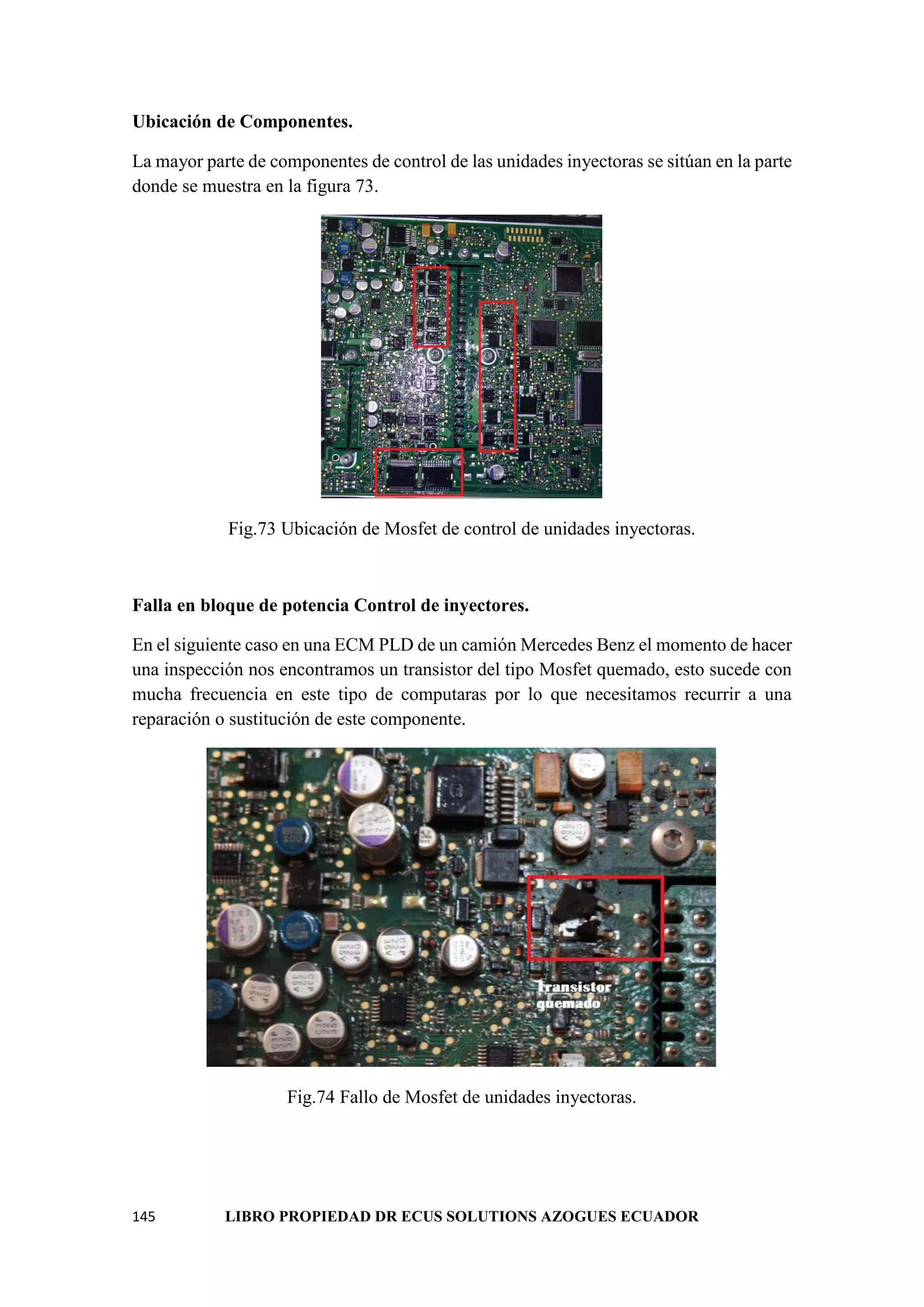 **Ubicación de Componentes.**

La mayor parte de componentes de control de las unidades inyectoras se sitúan en la parte donde se muestra en la figura 73.

Fig.73 Ubicación de Mosfet de control de unidades inyectoras.

**Falla en bloque de potencia Control de inyectores.**

En el siguiente caso en una ECM PLD de un camión Mercedes Benz el momento de hacer una inspección nos encontramos un transistor del tipo Mosfet quemado, esto sucede con mucha frecuencia en este tipo de computaras por lo que necesitamos recurrir a una reparación o sustitución de este componente.

transistor quemado

Fig.74 Fallo de Mosfet de unidades inyectoras.

145 LIBRO PROPIEDAD DR ECUS SOLUTIONS AZOGUES ECUADOR