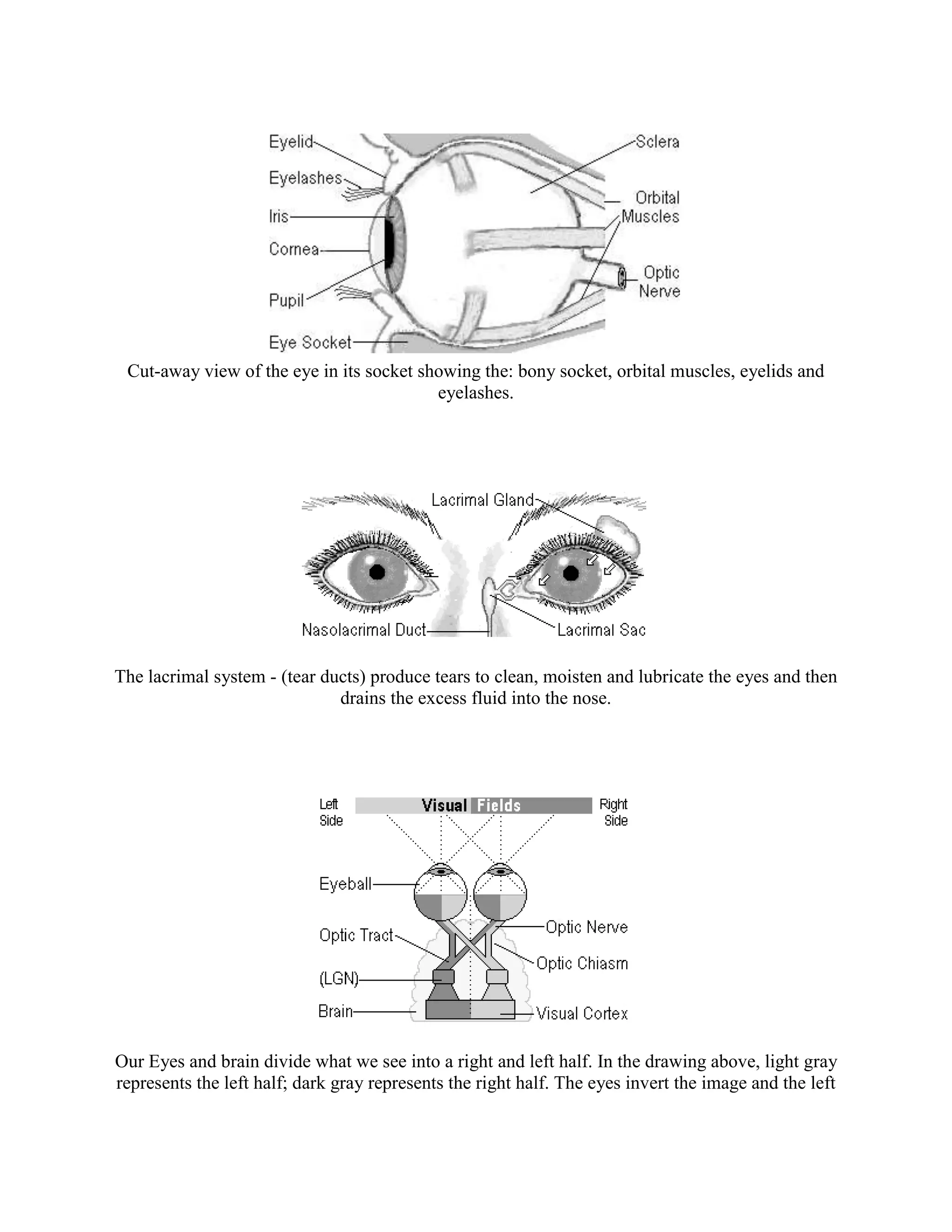 Eyelid
Eyelashes
Iris
Cornea
Pupil
Eye Socket
Sclera
Orbital Muscles
Optic Nerve

Cut-away view of the eye in its socket showing the: bony socket, orbital muscles, eyelids and eyelashes.

Lacrimal Gland
Nasolacrimal Duct
Lacrimal Sac

The lacrimal system - (tear ducts) produce tears to clean, moisten and lubricate the eyes and then drains the excess fluid into the nose.

Left Side
Visual Fields
Right Side
Eyeball
Optic Tract
(LGN)
Brain
Optic Nerve
Optic Chiasm
Visual Cortex

Our Eyes and brain divide what we see into a right and left half. In the drawing above, light gray represents the left half; dark gray represents the right half. The eyes invert the image and the left