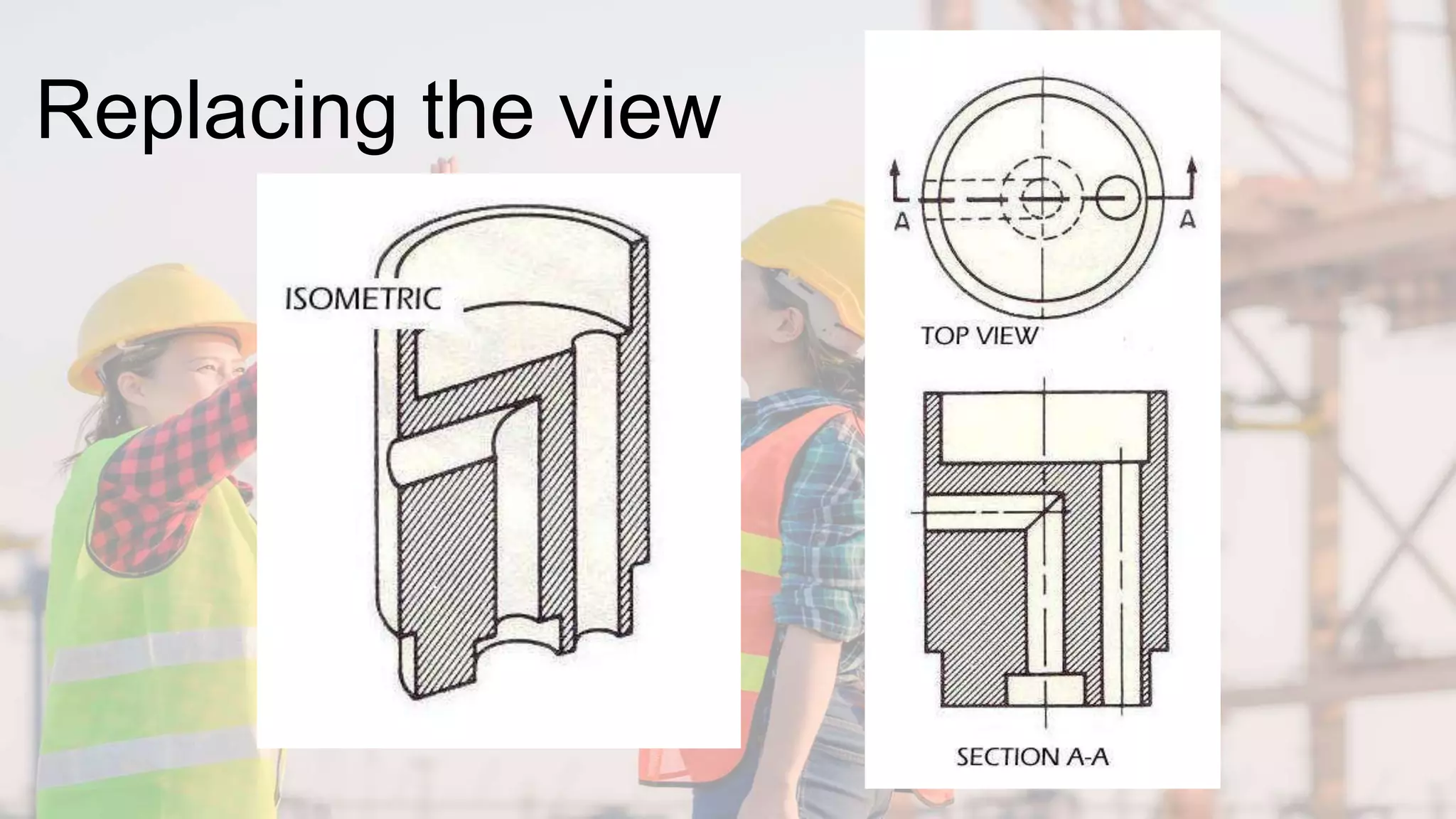 Replacing the view

ISOMETRIC

A

A

TOP VIEW

SECTION A-A