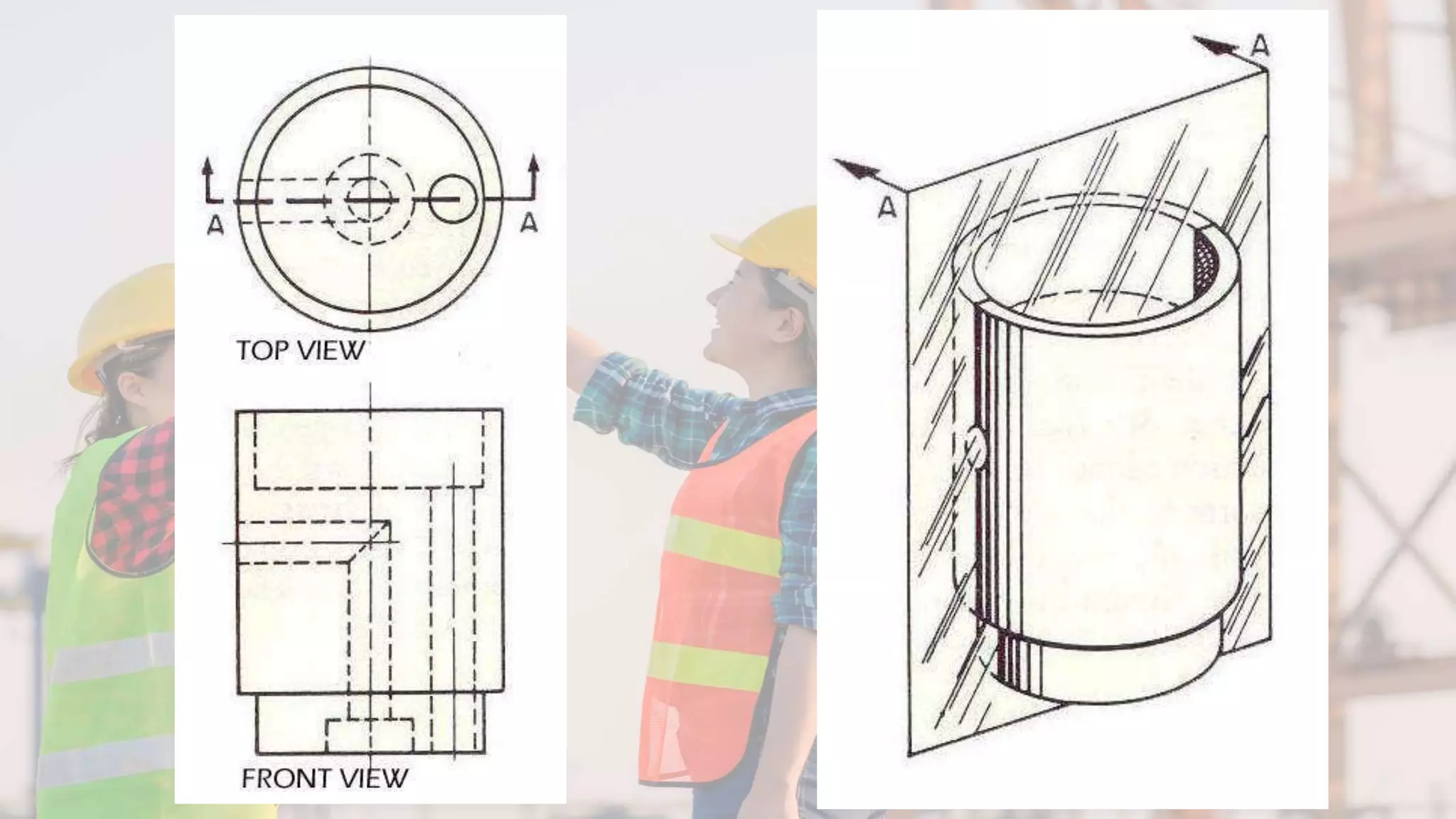 A
A
TOP VIEW
FRONT VIEW
A
A