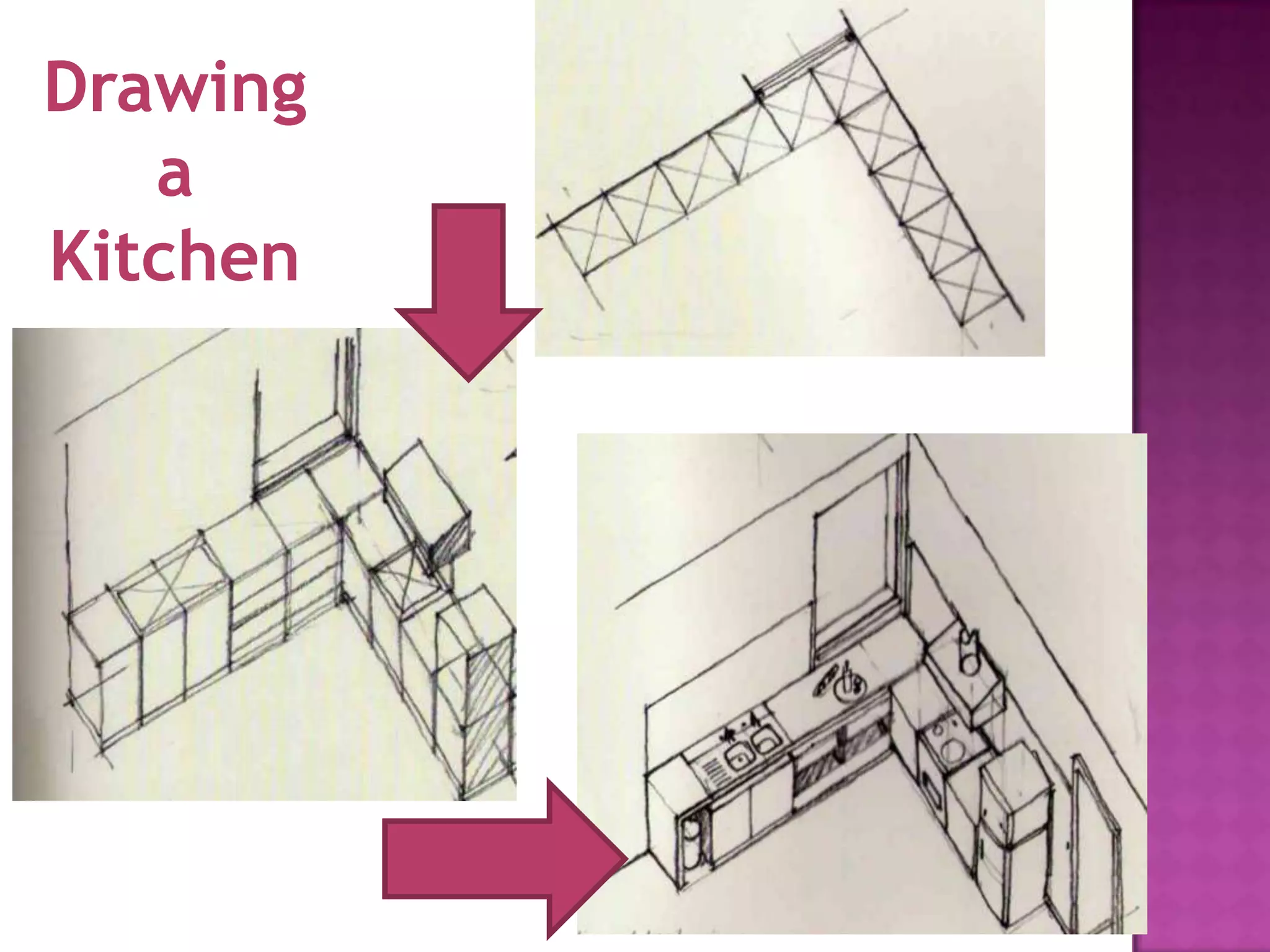 Drawing
a
Kitchen