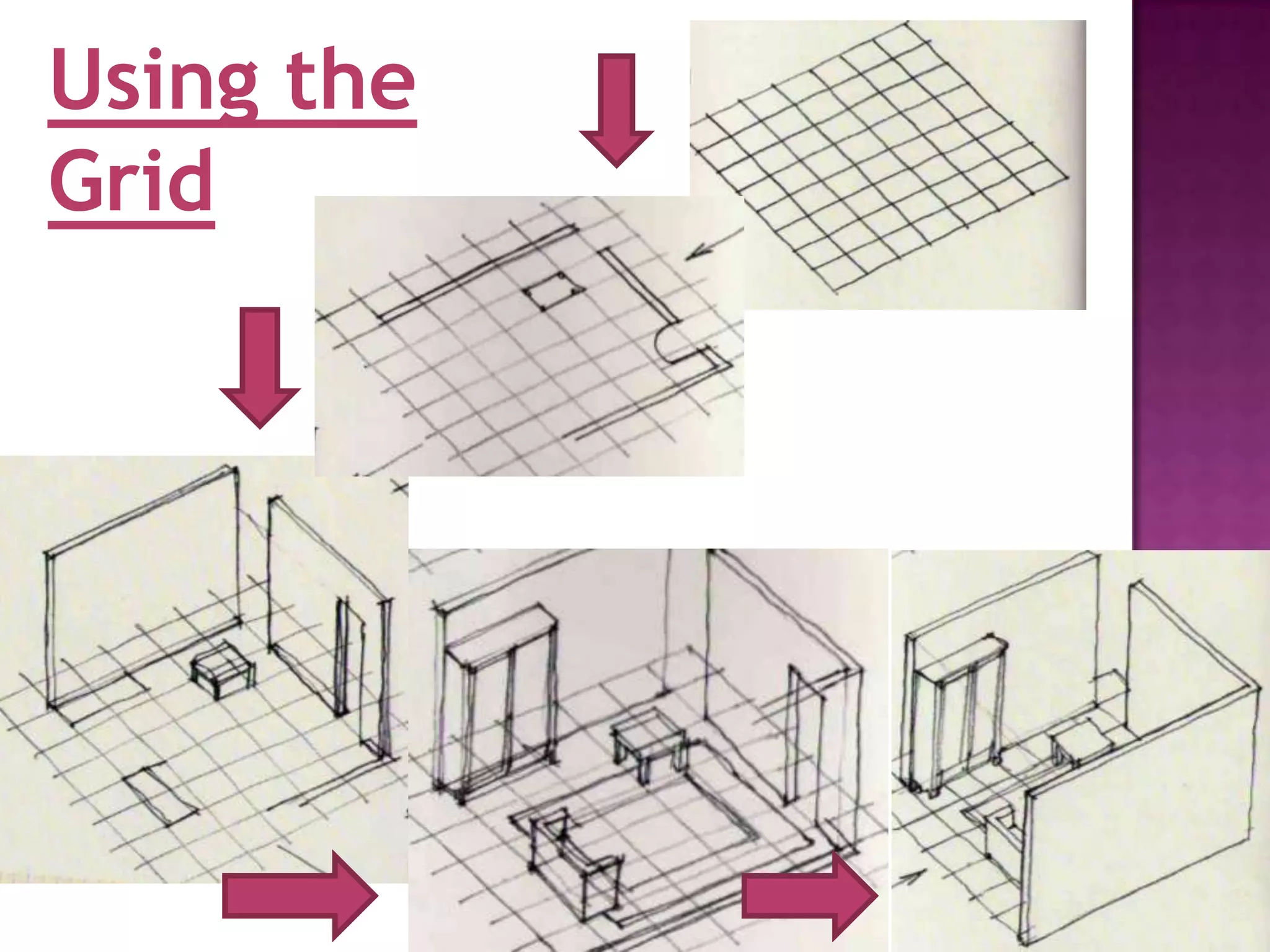 Using the Grid