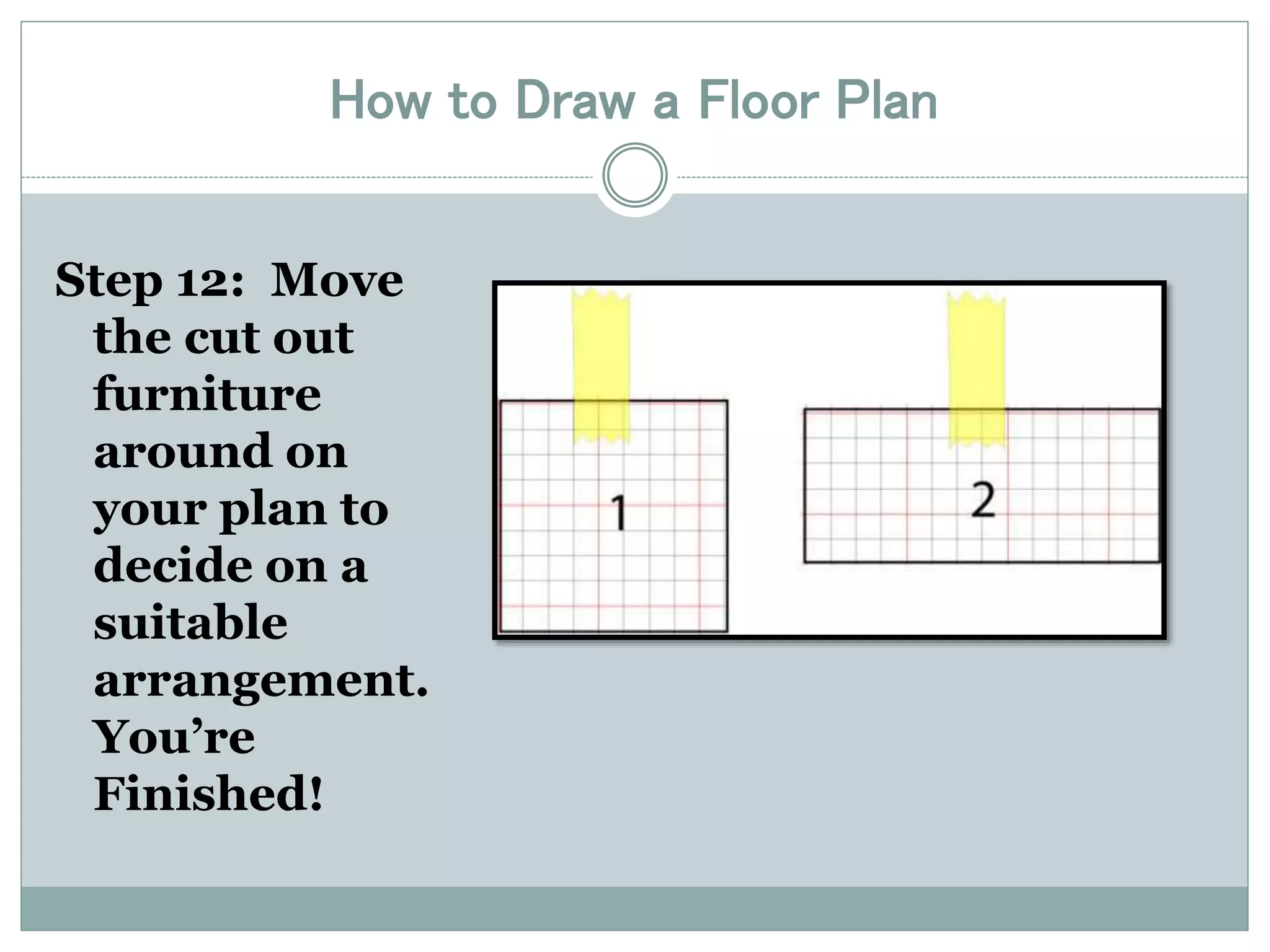 How to Draw a Floor Plan

Step 12: Move the cut out furniture around on your plan to decide on a suitable arrangement. You’re Finished!

1

2