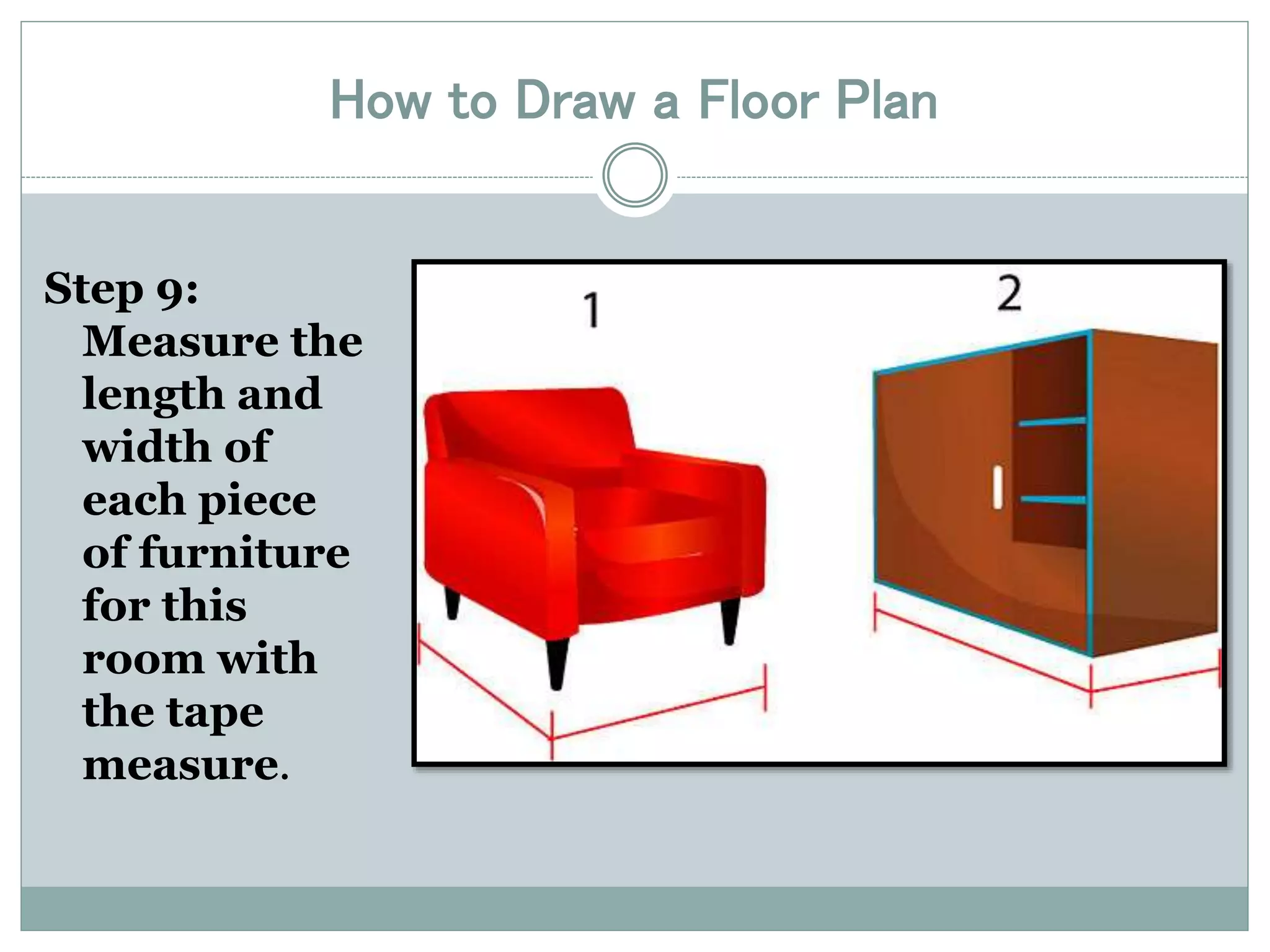 How to Draw a Floor Plan

Step 9: Measure the length and width of each piece of furniture for this room with the tape measure.

1

2