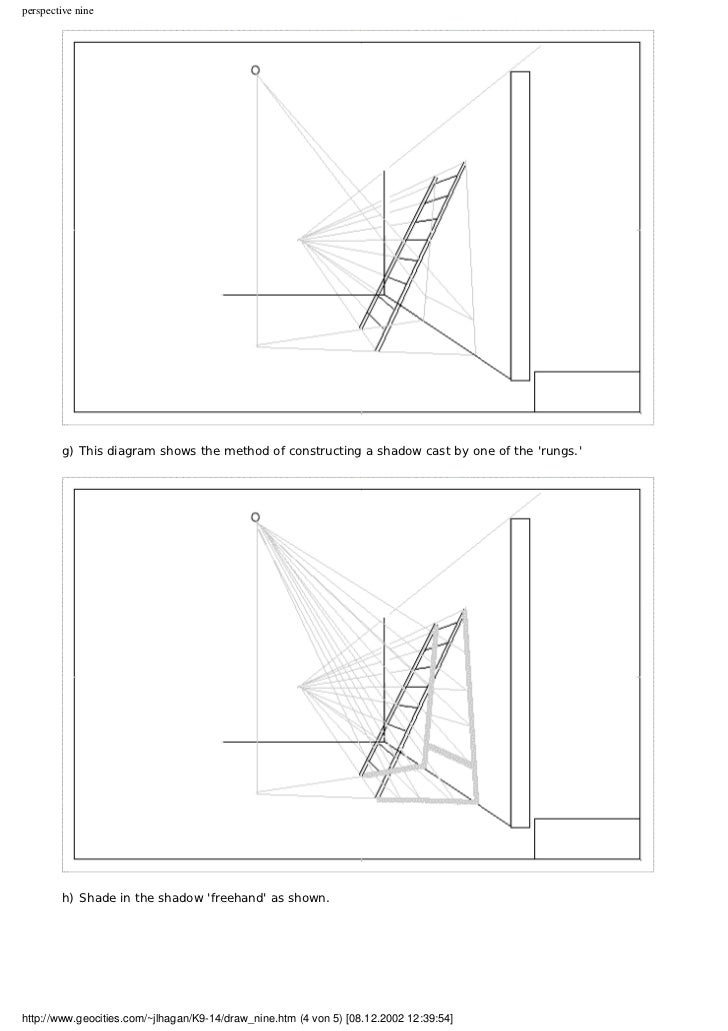 perspective nine

g) This diagram shows the method of constructing a shadow cast by one of the 'rungs.'

h) Shade in the shadow 'freehand' as shown.

http://www.geocities.com/~jlhagan/K9-14/draw_nine.htm (4 von 5) [08.12.2002 12:39:54]