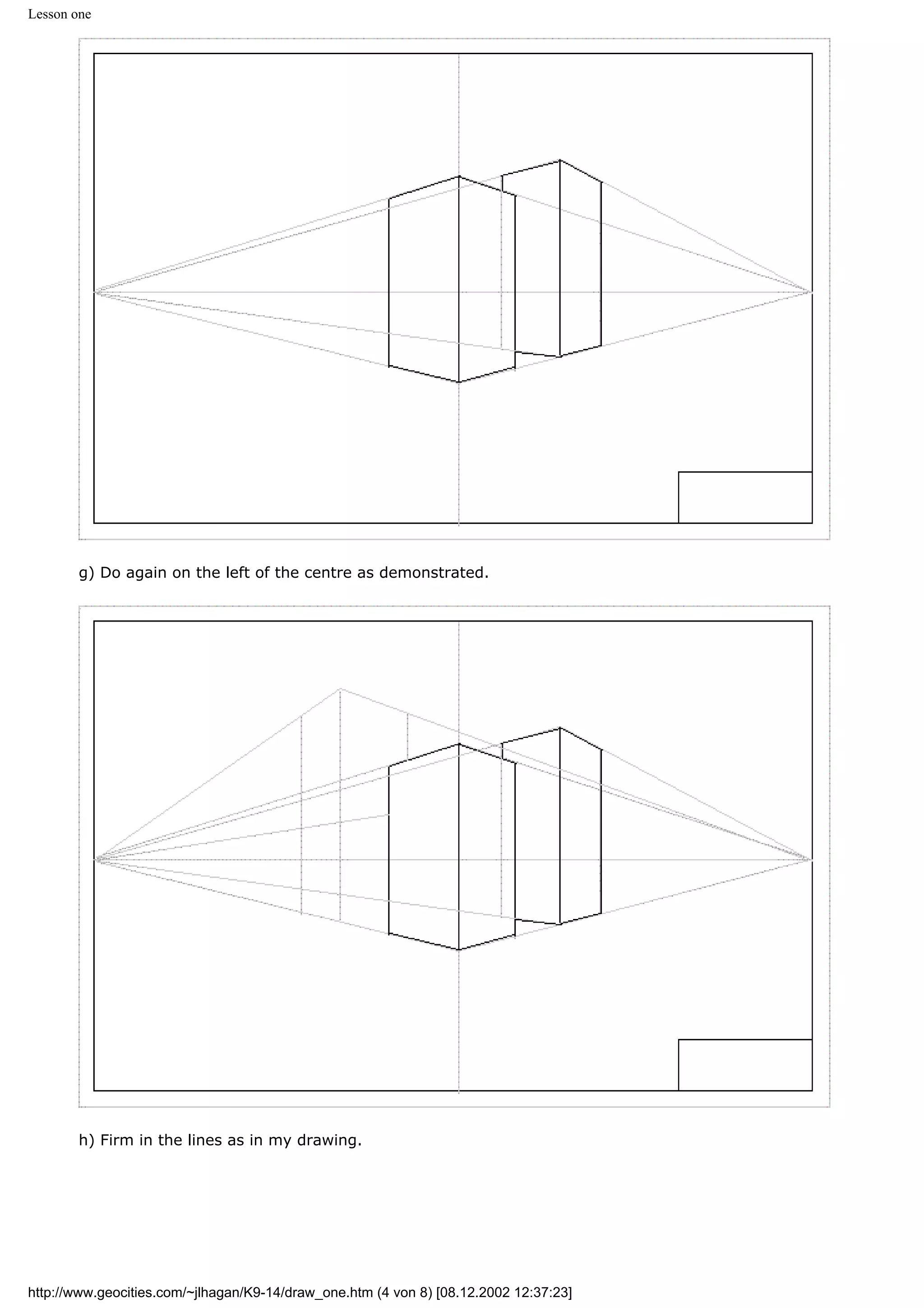 Lesson one

g) Do again on the left of the centre as demonstrated.

h) Firm in the lines as in my drawing.

http://www.geocities.com/~jlhagan/K9-14/draw_one.htm (4 von 8) [08.12.2002 12:37:23]