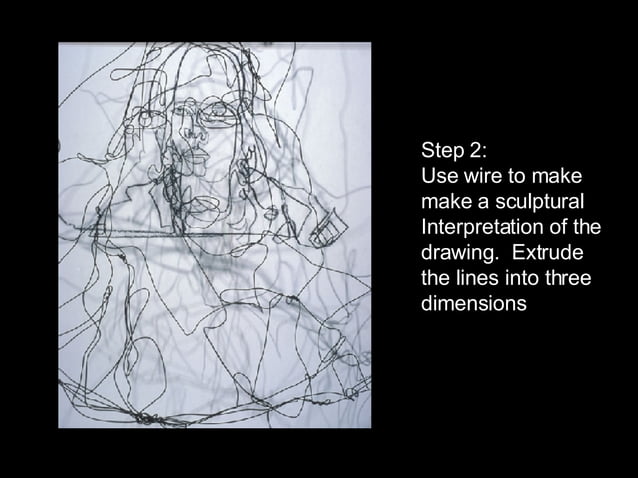 Step 2:
Use wire to make make a sculptural Interpretation of the drawing.  Extrude the lines into three dimensions