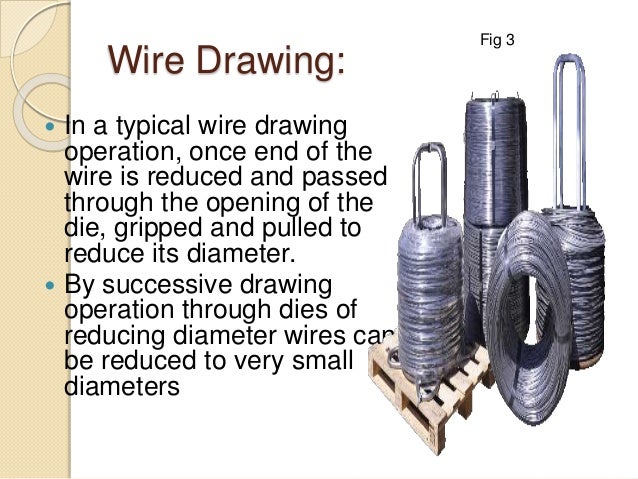 Wire Drawing:

Fig 3

- In a typical wire drawing operation, once end of the wire is reduced and passed through the opening of the die, gripped and pulled to reduce its diameter.
- By successive drawing operation through dies of reducing diameter wires can be reduced to very small diameters