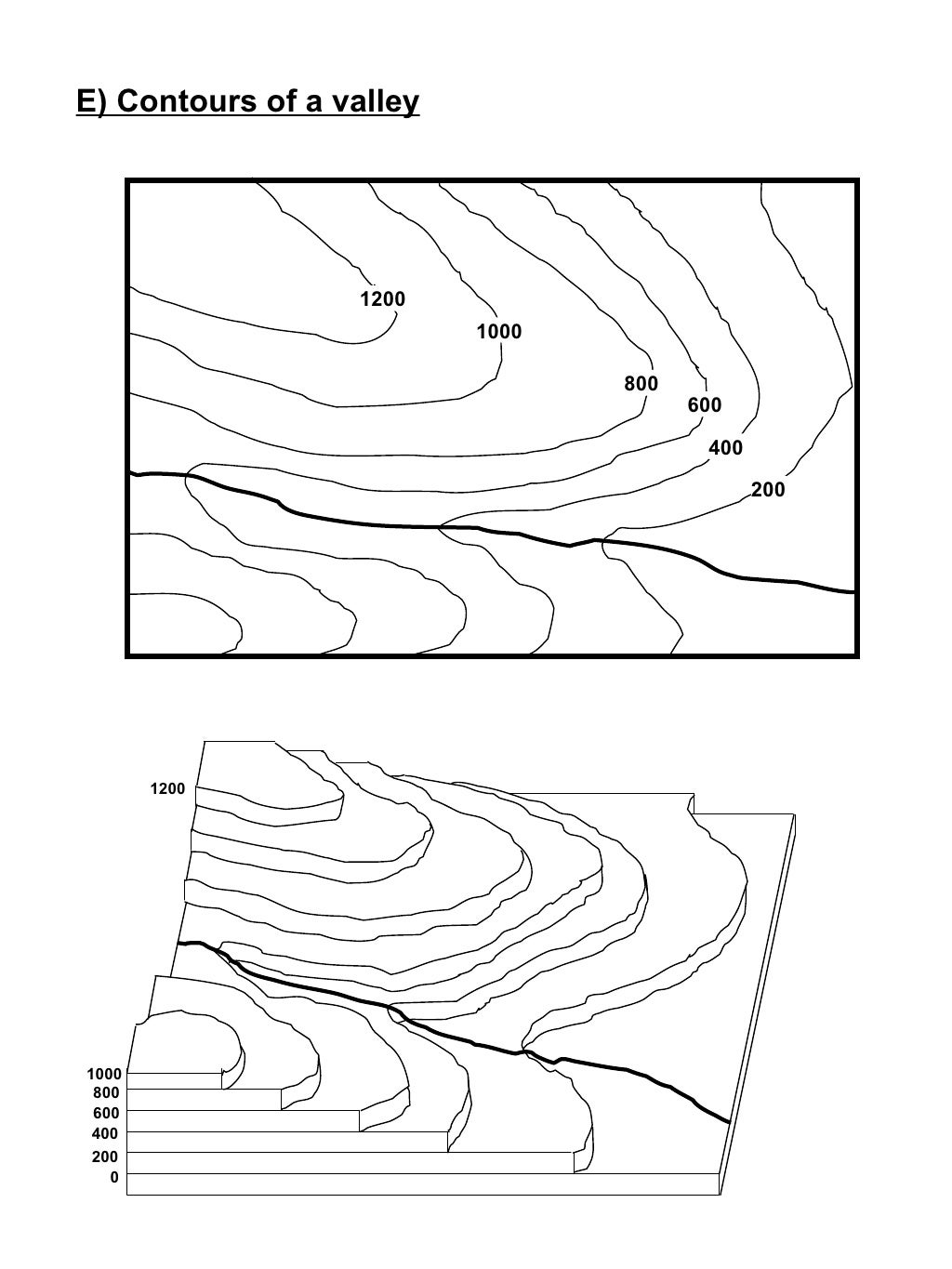 E) Contours of a valley

1200
1000
800
600
400
200

1200
1000
800
600
400
200
0