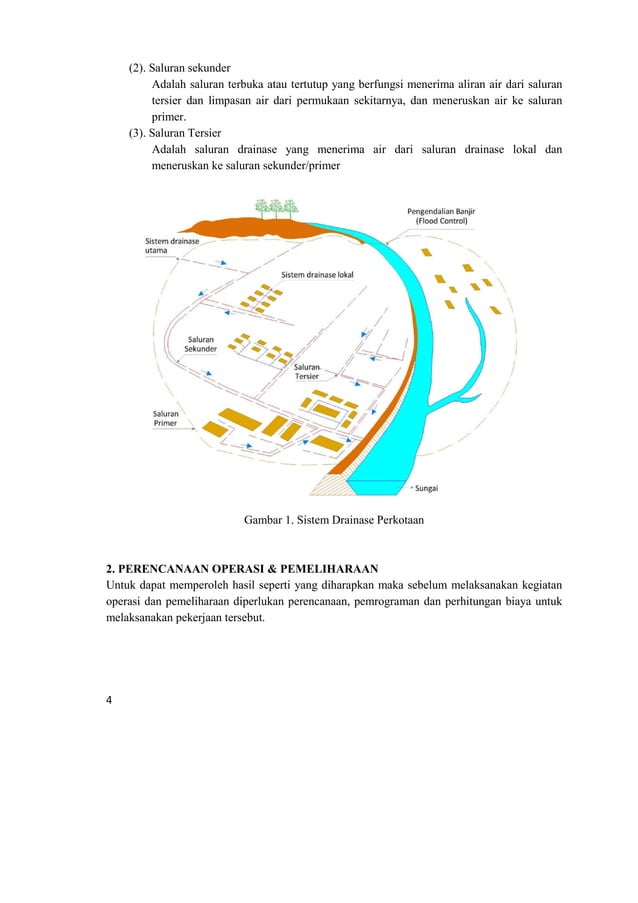 (2). Saluran sekunder

Adalah saluran terbuka atau tertutup yang berfungsi menerima aliran air dari saluran tersier dan limpasan air dari permukaan sekitarnya, dan meneruskan air ke saluran primer.

(3). Saluran Tersier

Adalah saluran drainase yang menerima air dari saluran drainase lokal dan meneruskan ke saluran sekunder/primer

Pengendalian Banjir (Flood Control)

Sistem drainase utama

Sistem drainase lokal

Saluran Sekunder

Saluran Tersier

Saluran Primer

Sungai

Gambar 1. Sistem Drainase Perkotaan

2. PERENCANAAN OPERASI & PEMELIHARAAN

Untuk dapat memperoleh hasil seperti yang diharapkan maka sebelum melaksanakan kegiatan operasi dan pemeliharaan diperlukan perencanaan, pemrograman dan perhitungan biaya untuk melaksanakan pekerjaan tersebut.

4