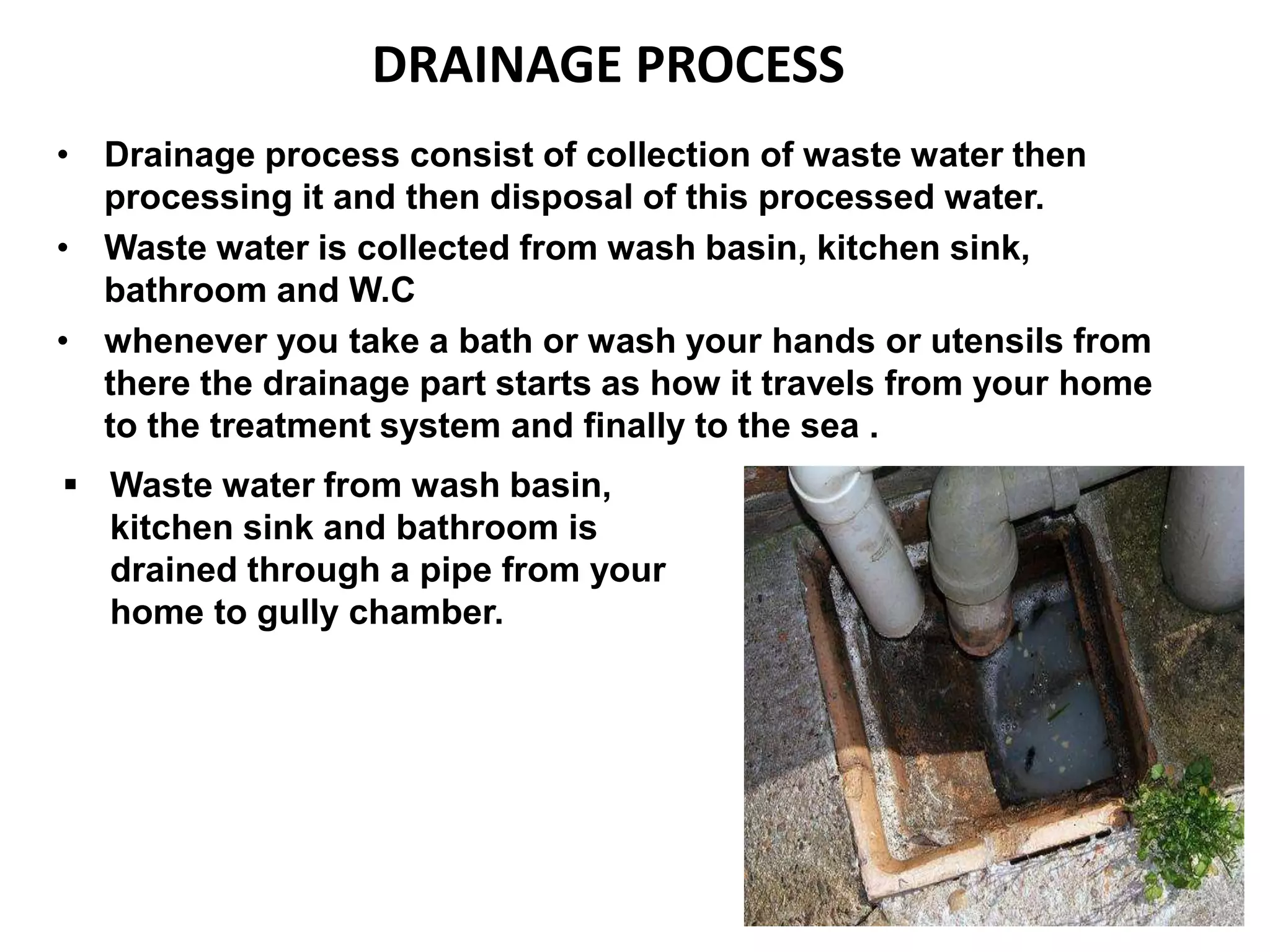 DRAINAGE PROCESS

• Drainage process consist of collection of waste water then processing it and then disposal of this processed water.

• Waste water is collected from wash basin, kitchen sink, bathroom and W.C

• whenever you take a bath or wash your hands or utensils from there the drainage part starts as how it travels from your home to the treatment system and finally to the sea .

▪ Waste water from wash basin, kitchen sink and bathroom is drained through a pipe from your home to gully chamber.