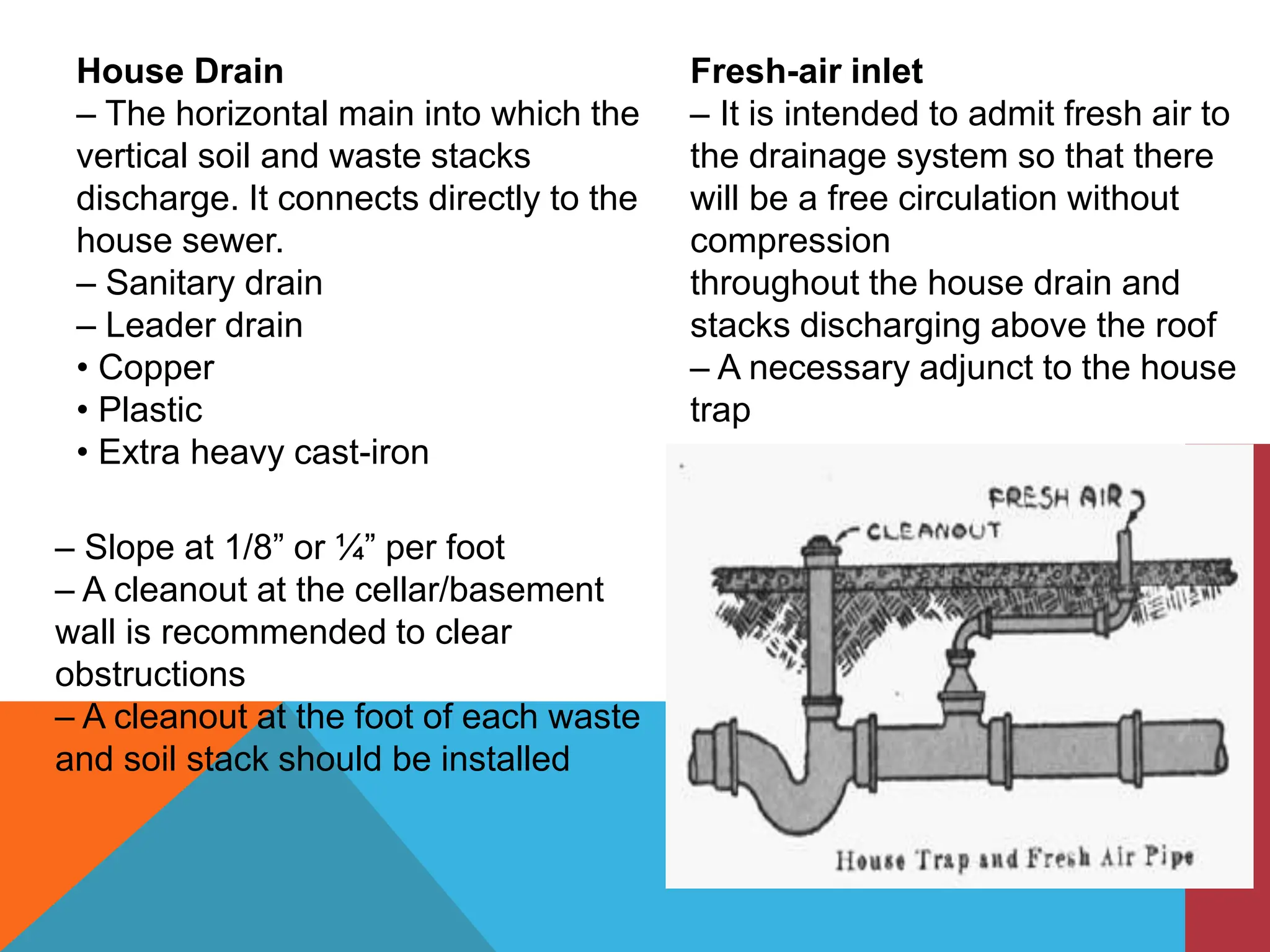 House Drain
– The horizontal main into which the vertical soil and waste stacks discharge. It connects directly to the house sewer.
– Sanitary drain
– Leader drain
• Copper
• Plastic
• Extra heavy cast-iron

– Slope at 1/8” or ¼” per foot
– A cleanout at the cellar/basement wall is recommended to clear obstructions
– A cleanout at the foot of each waste and soil stack should be installed

Fresh-air inlet
– It is intended to admit fresh air to the drainage system so that there will be a free circulation without compression
throughout the house drain and stacks discharging above the roof
– A necessary adjunct to the house trap

FRESH AIR
CLEANOUT
House Trap and Fresh Air Pipe