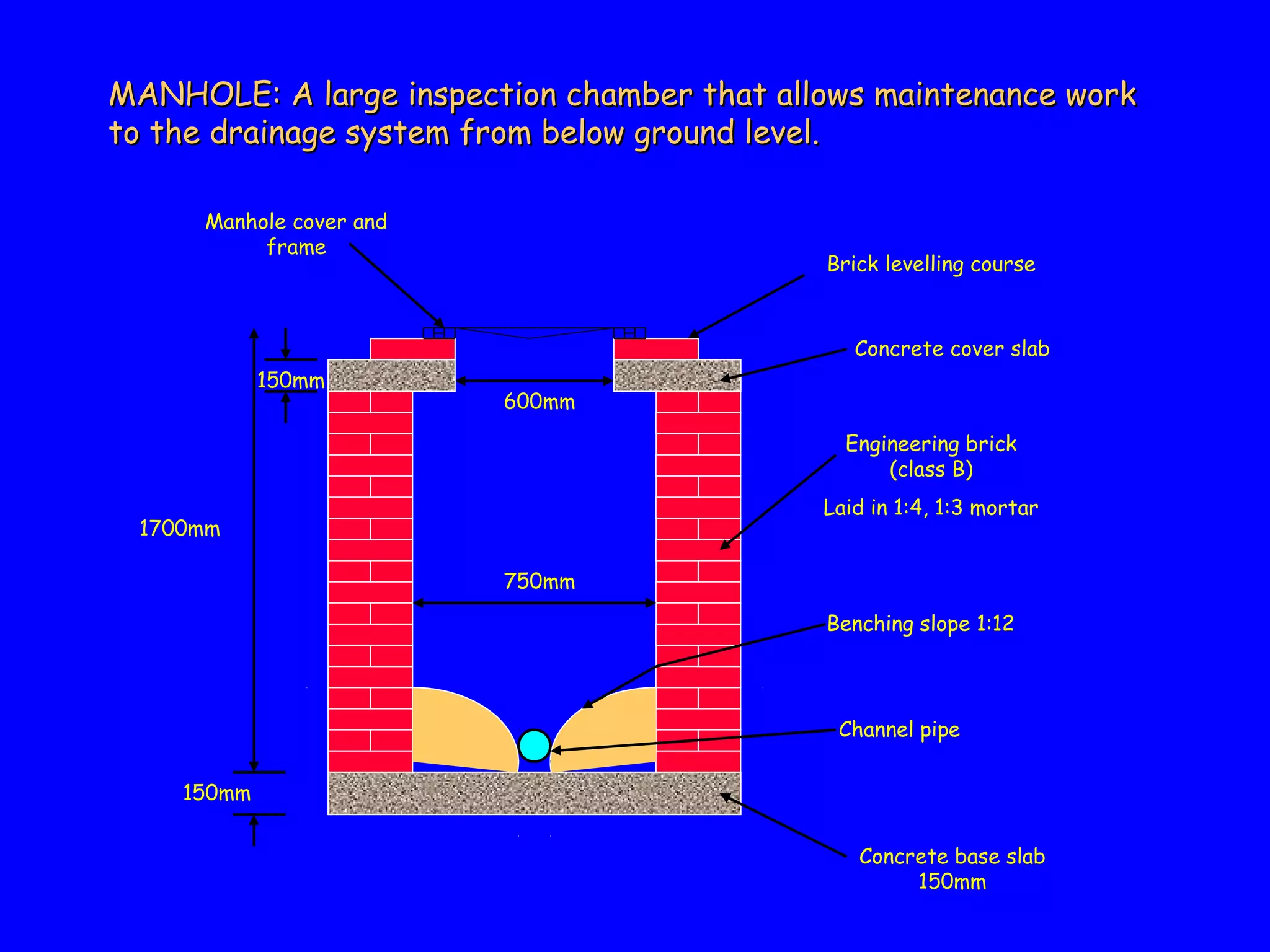 MANHOLE: A large inspection chamber that allows maintenance work to the drainage system from below ground level.

Manhole cover and frame

Brick levelling course

Concrete cover slab

150mm

600mm

Engineering brick (class B)

Laid in 1:4, 1:3 mortar

1700mm

750mm

Benching slope 1:12

Channel pipe

150mm

Concrete base slab 150mm