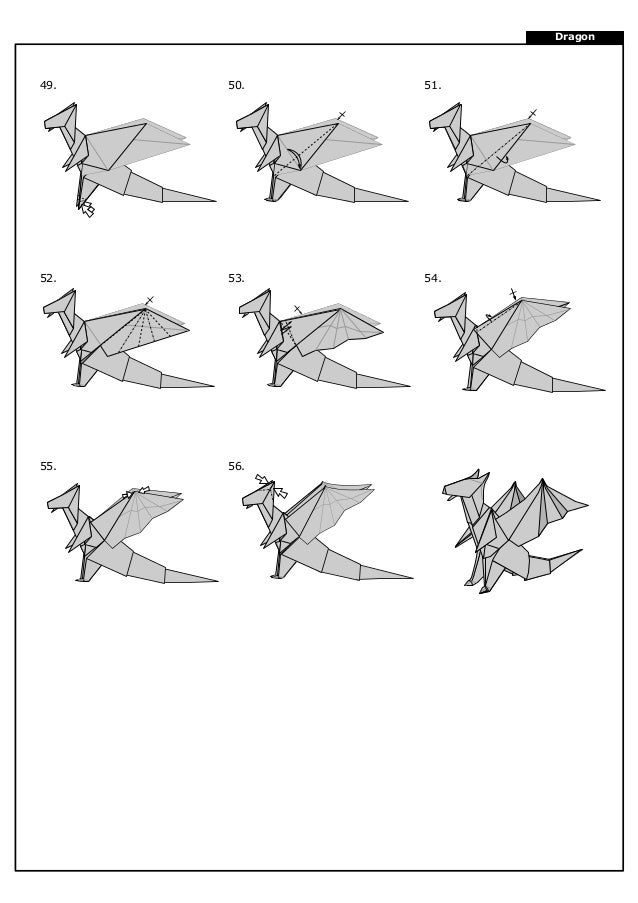 Dragon

49.

50.

51.

52.

53.

54.

55.

56.