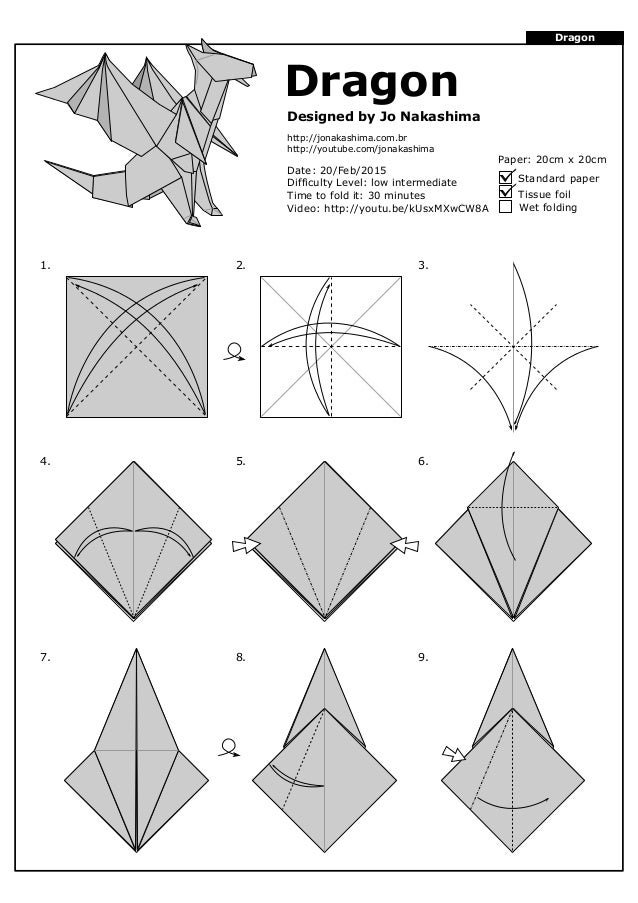 Dragon

Dragon

Designed by Jo Nakashima

http://jonakashima.com.br
http://youtube.com/jonakashima

Date: 20/Feb/2015
Difficulty Level: low intermediate
Time to fold it: 30 minutes
Video: http://youtu.be/kUsxMXwCW8A

Paper: 20cm x 20cm
Standard paper
Tissue foil
Wet folding

1.

2.

3.

4.

5.

6.

7.

8.

9.