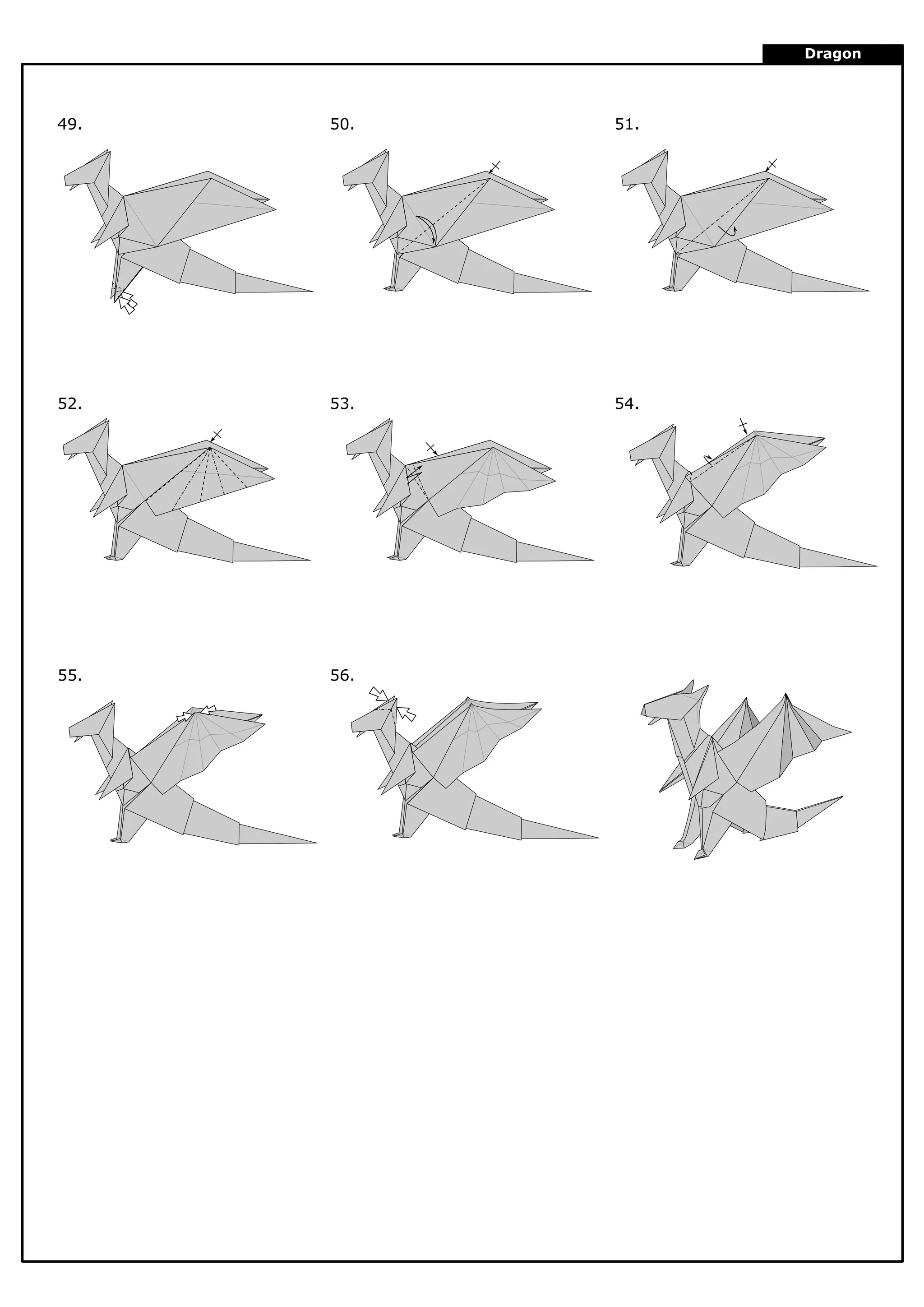 Dragon

49.

50.

51.

52.

53.

54.

55.

56.