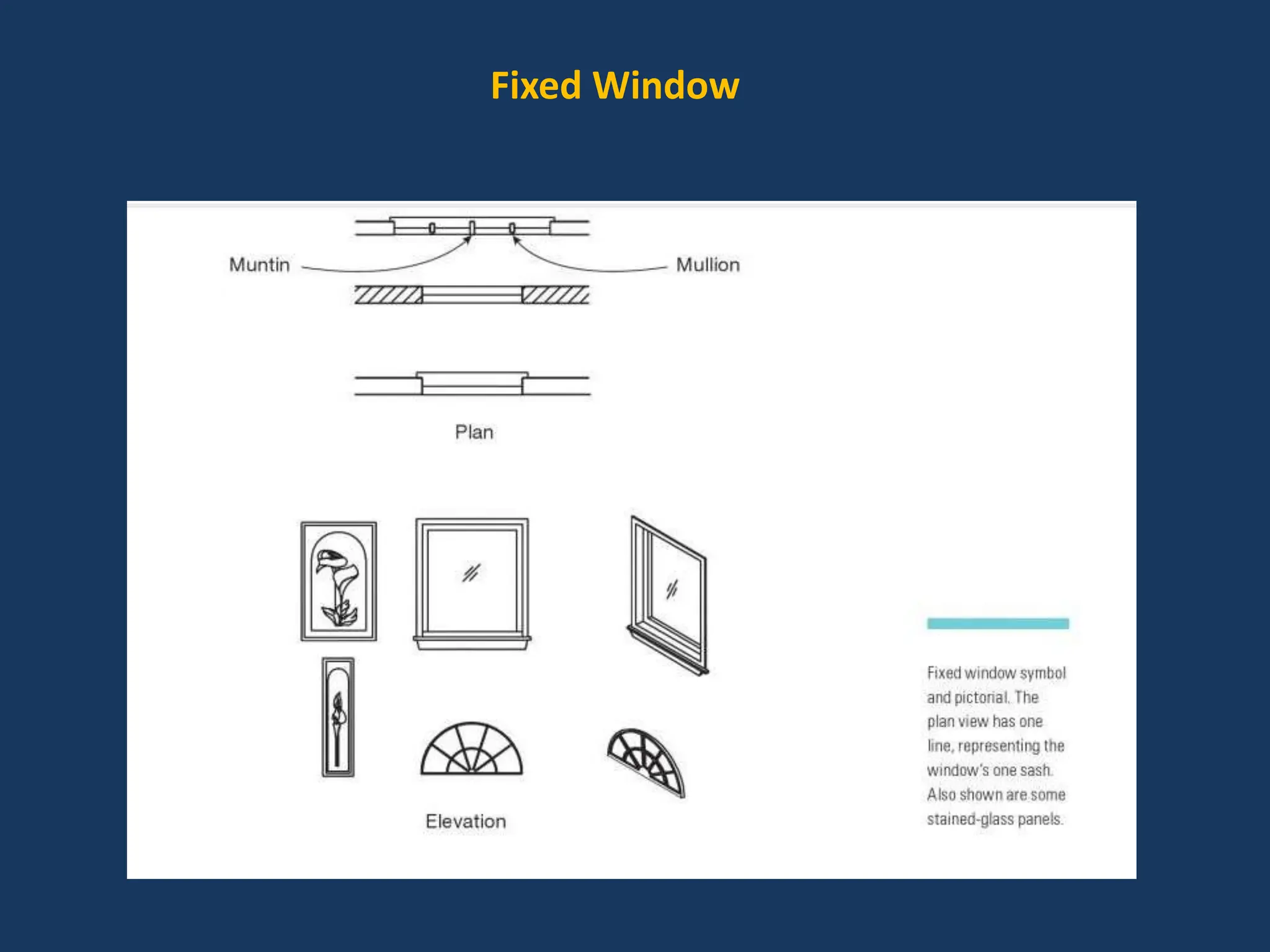 Fixed Window

Muntin

Mullion

Plan

Elevation

Fixed window symbol and pictorial. The plan view has one line, representing the window's one sash. Also shown are some stained-glass panels.