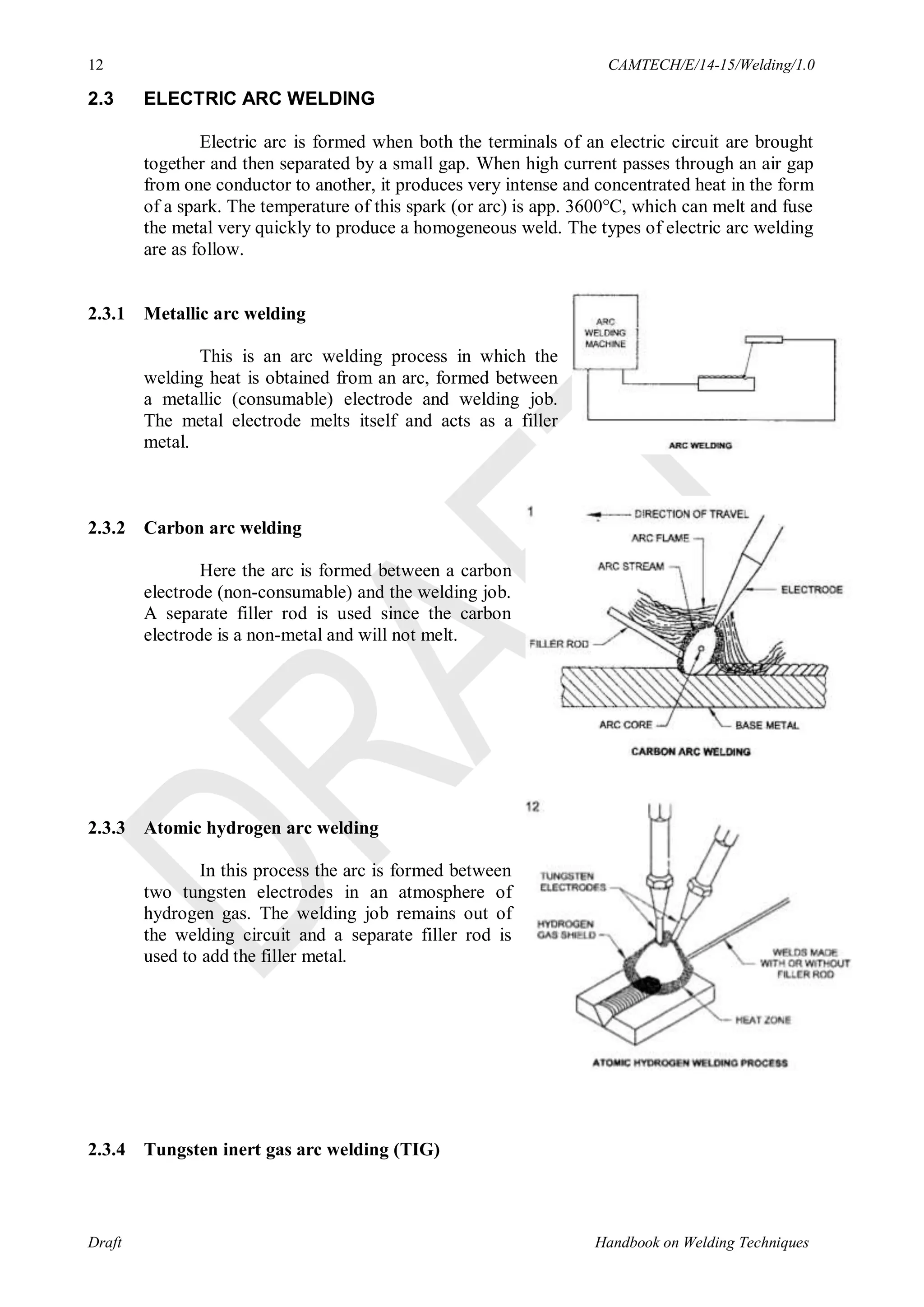 12 CAMTECH/E/14-15/Welding/1.0

2.3 ELECTRIC ARC WELDING

Electric arc is formed when both the terminals of an electric circuit are brought together and then separated by a small gap. When high current passes through an air gap from one conductor to another, it produces very intense and concentrated heat in the form of a spark. The temperature of this spark (or arc) is app. 3600°C, which can melt and fuse the metal very quickly to produce a homogeneous weld. The types of electric arc welding are as follow.

2.3.1 Metallic arc welding

This is an arc welding process in which the welding heat is obtained from an arc, formed between a metallic (consumable) electrode and welding job. The metal electrode melts itself and acts as a filler metal.

ARC WELDING MACHINE

ARC WELDING

2.3.2 Carbon arc welding

Here the arc is formed between a carbon electrode (non-consumable) and the welding job. A separate filler rod is used since the carbon electrode is a non-metal and will not melt.

1

DIRECTION OF TRAVEL

ARC FLAME

ARC STREAM

ELECTRODE

FILLER ROD

ARC CORE

BASE METAL

CARBON ARC WELDING

2.3.3 Atomic hydrogen arc welding

In this process the arc is formed between two tungsten electrodes in an atmosphere of hydrogen gas. The welding job remains out of the welding circuit and a separate filler rod is used to add the filler metal.

12

TUNGSTEN ELECTRODES

HYDROGEN GAS SHIELD

WELDS MADE WITH OR WITHOUT FILLER ROD

HEAT ZONE

ATOMIC HYDROGEN WELDING PROCESS

2.3.4 Tungsten inert gas arc welding (TIG)

DRAFT

Draft Handbook on Welding Techniques